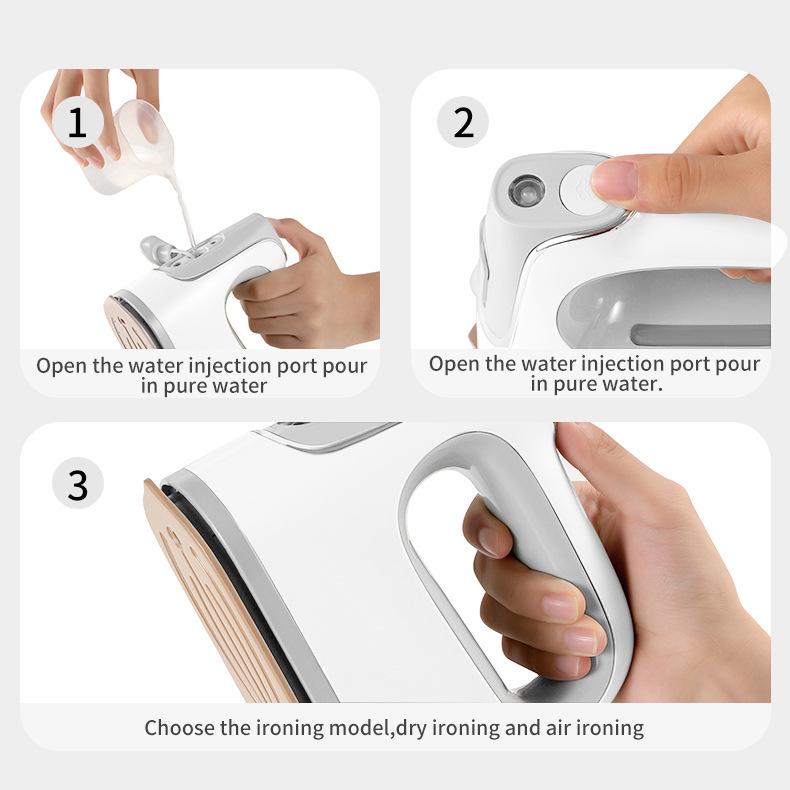 1

Open the water injection port pour in pure water

2

Open the water injection port pour in pure water.

3

Choose the ironing model,dry ironing and air ironing