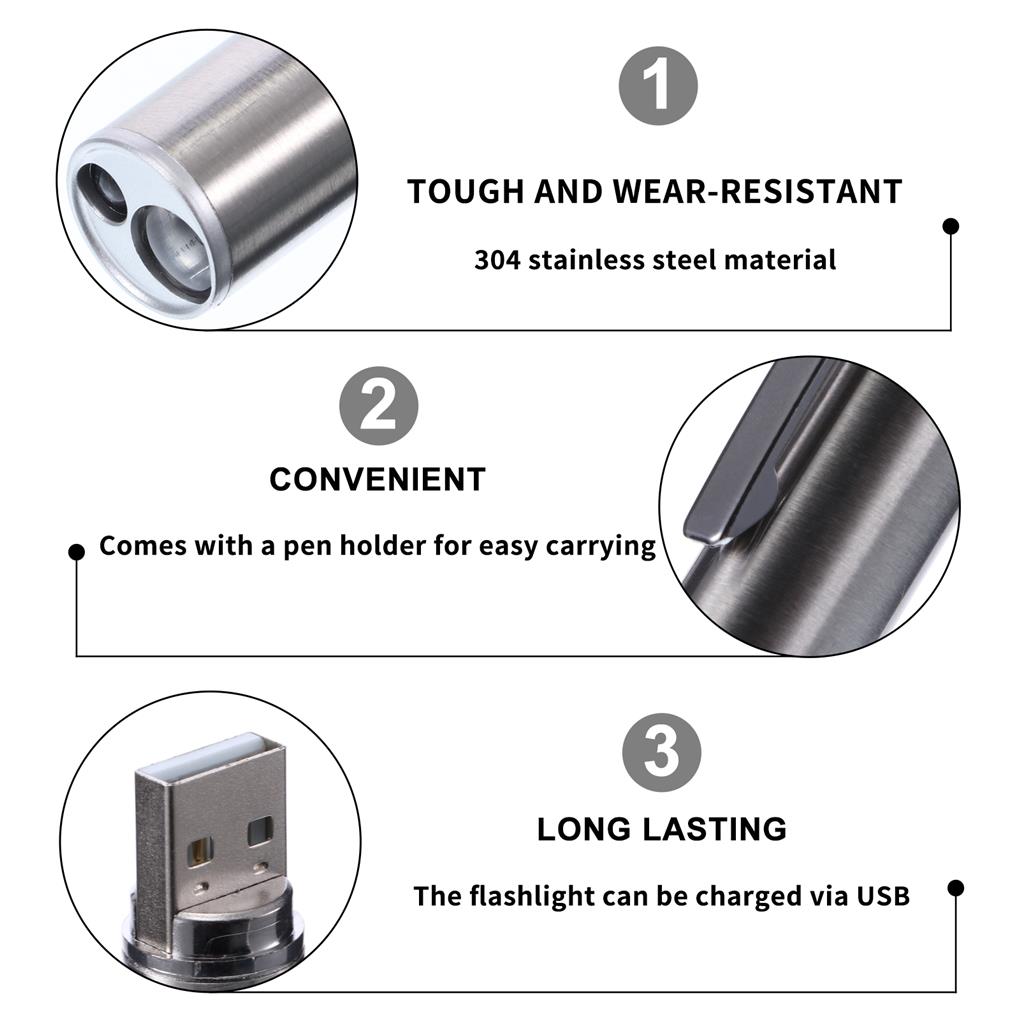 1

TOUGH AND WEAR-RESISTANT

304 stainless steel material

2

CONVENIENT

Comes with a pen holder for easy carrying

3

LONG LASTING

The flashlight can be charged via USB