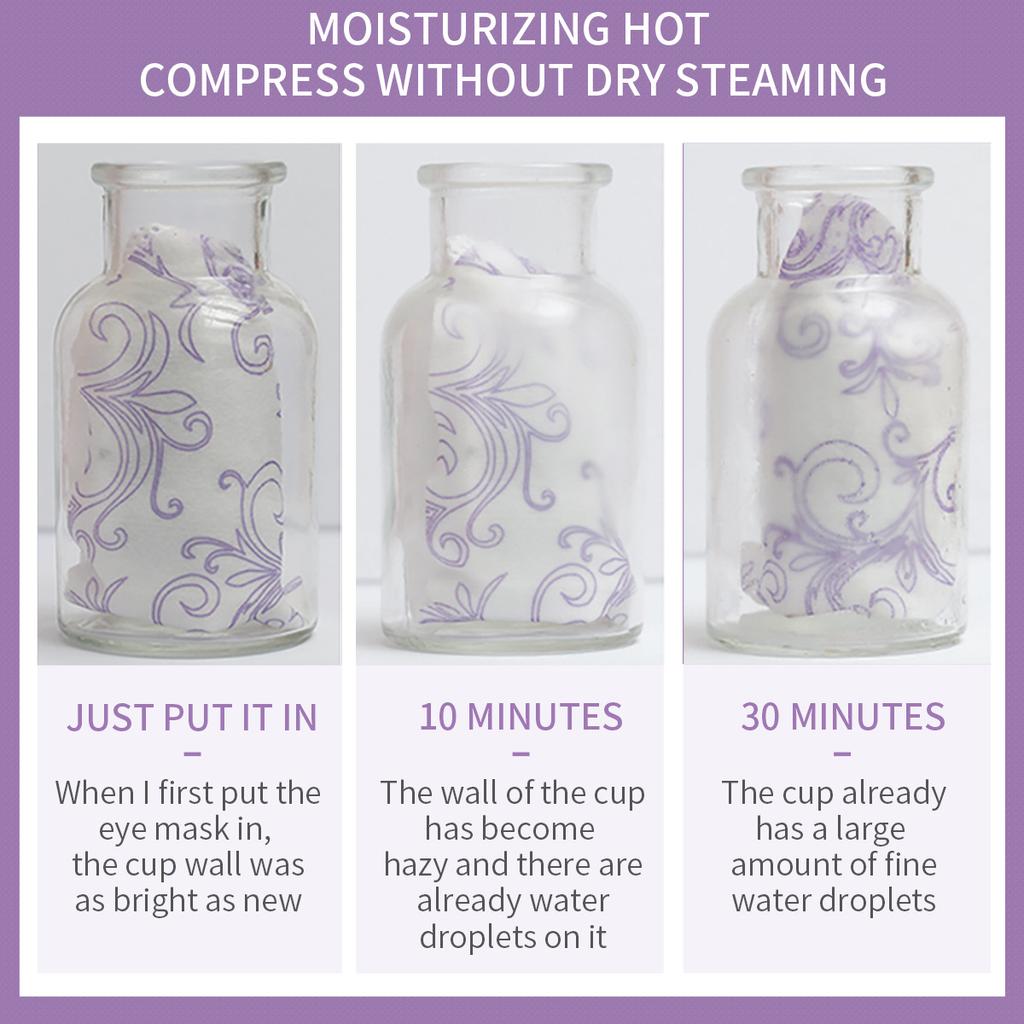 MOISTURIZING HOT
COMPRESS WITHOUT DRY STEAMING

JUST PUT IT IN
–
When I first put the eye mask in, the cup wall was as bright as new

10 MINUTES
–
The wall of the cup has become hazy and there are already water droplets on it

30 MINUTES
–
The cup already has a large amount of fine water droplets