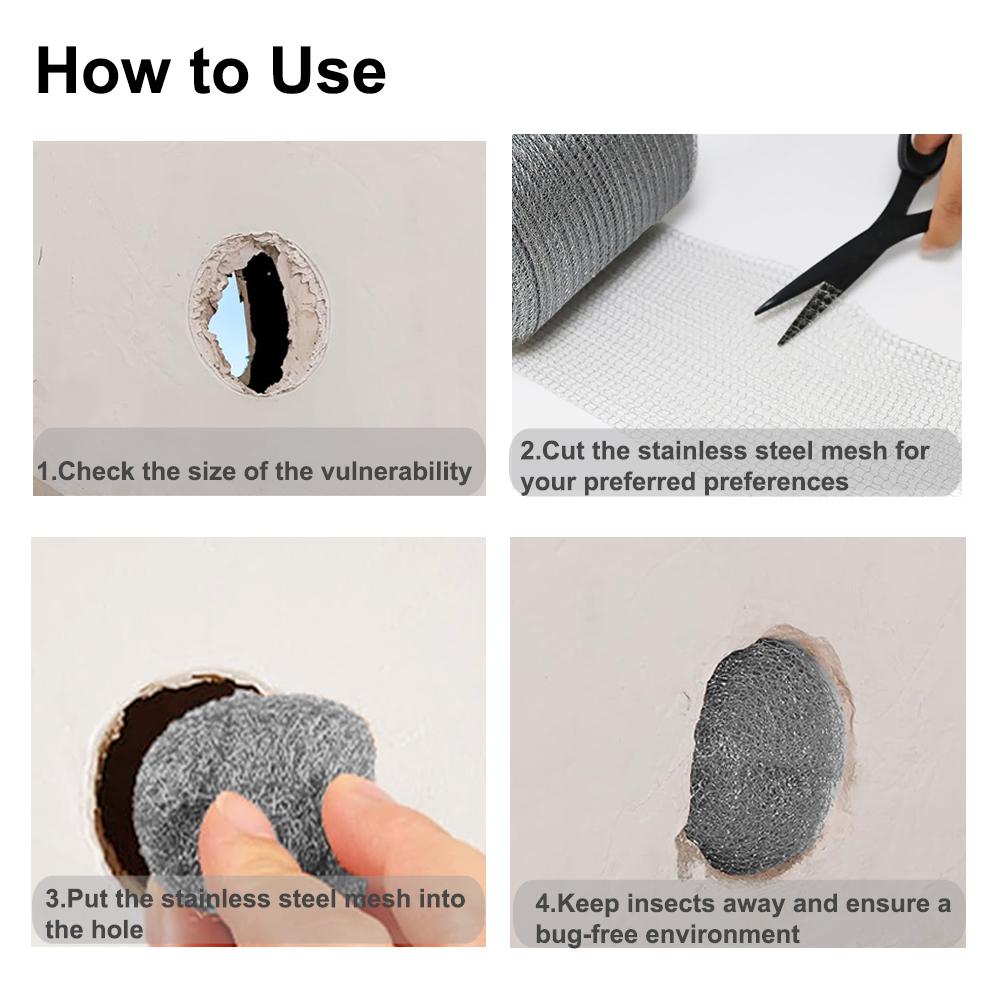 How to Use

1.Check the size of the vulnerability

2.Cut the stainless steel mesh for your preferred preferences

3.Put the stainless steel mesh into the hole

4.Keep insects away and ensure a bug-free environment