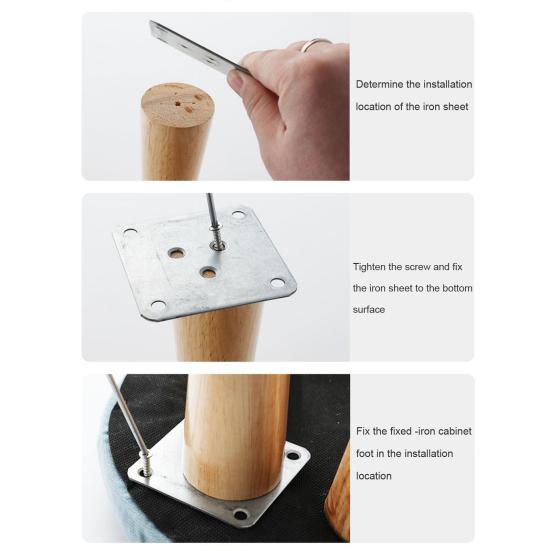 Determine the installation location of the iron sheet

Tighten the screw and fix the iron sheet to the bottom surface

Fix the fixed -iron cabinet foot in the installation location