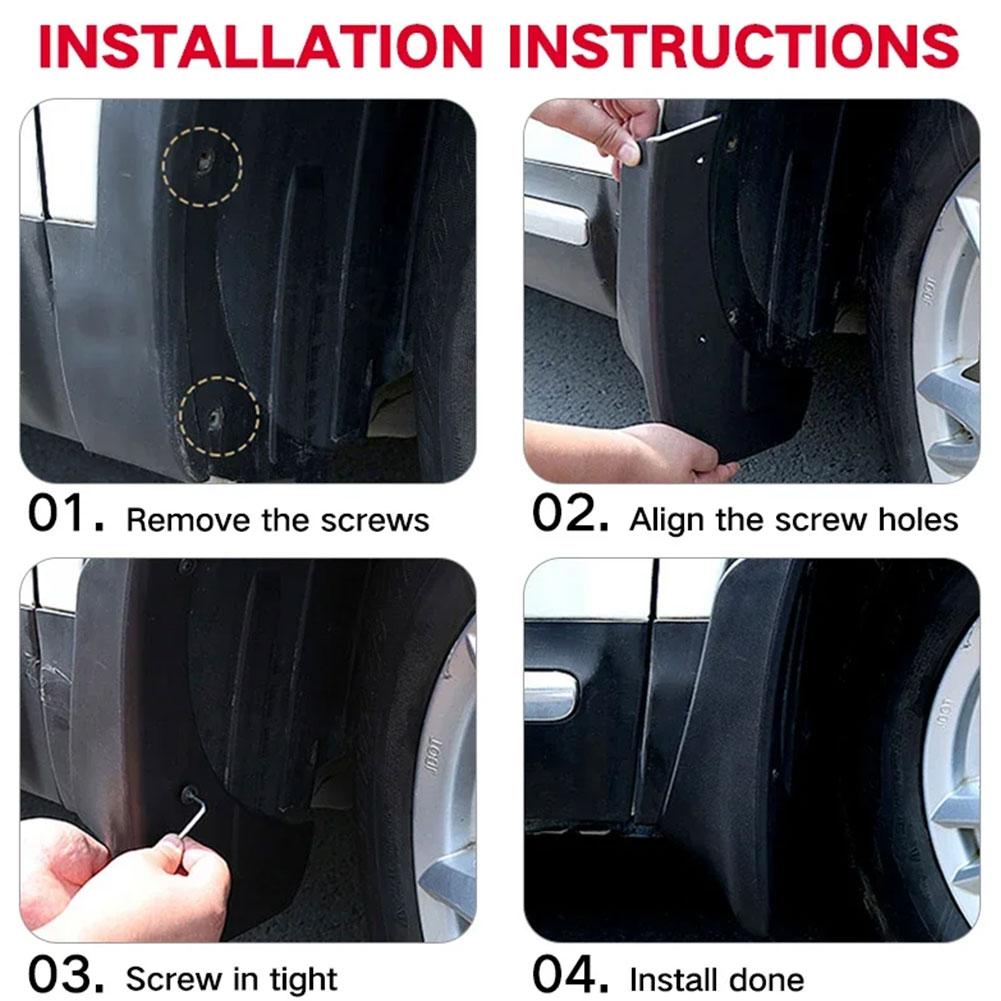 INSTALLATION INSTRUCTIONS

01. Remove the screws

02. Align the screw holes

03. Screw in tight

04. Install done