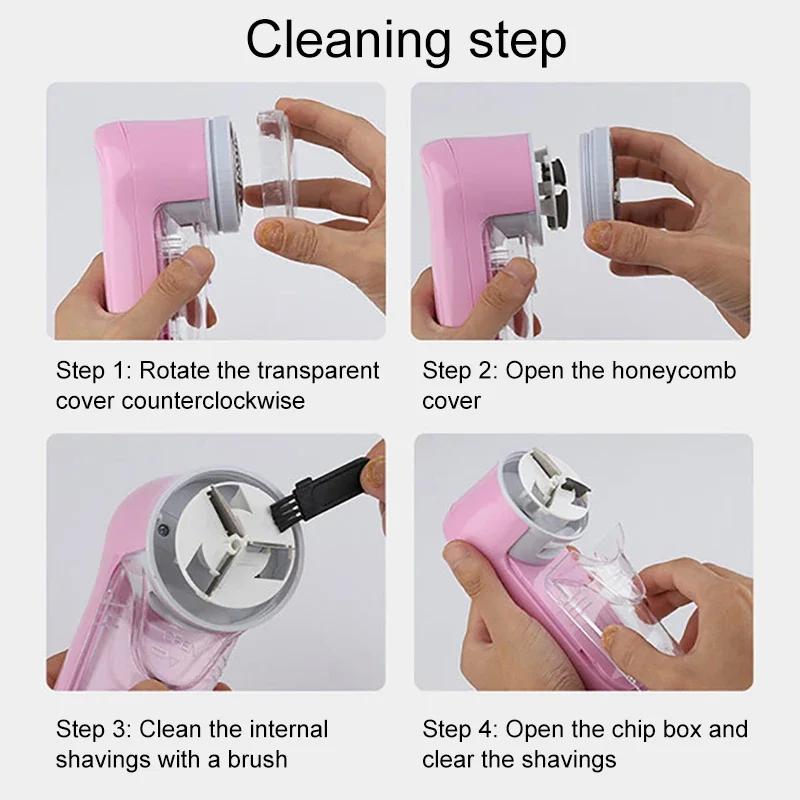 Cleaning step

Step 1: Rotate the transparent cover counterclockwise

Step 2: Open the honeycomb cover

Step 3: Clean the internal shavings with a brush

Step 4: Open the chip box and clear the shavings