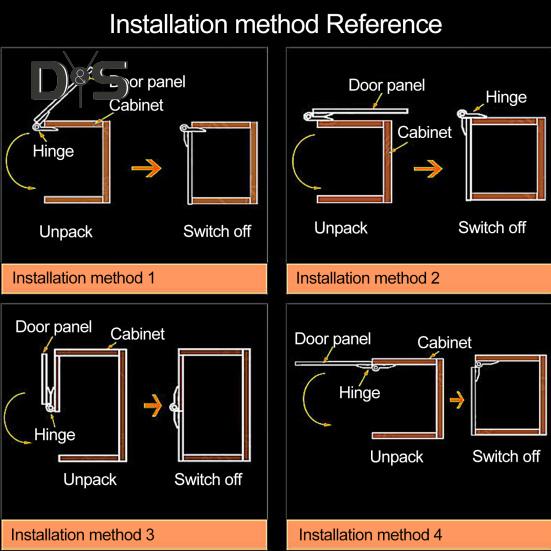 Installation method Reference

D&S

Door panel
Cabinet
Hinge
Unpack
Switch off

Installation method 1

Door panel
Hinge
Cabinet
Unpack
Switch off

Installation method 2

Door panel
Cabinet
Hinge
Unpack
Switch off

Installation method 3

Door panel
Cabinet
Hinge
Unpack
Switch off

Installation method 4