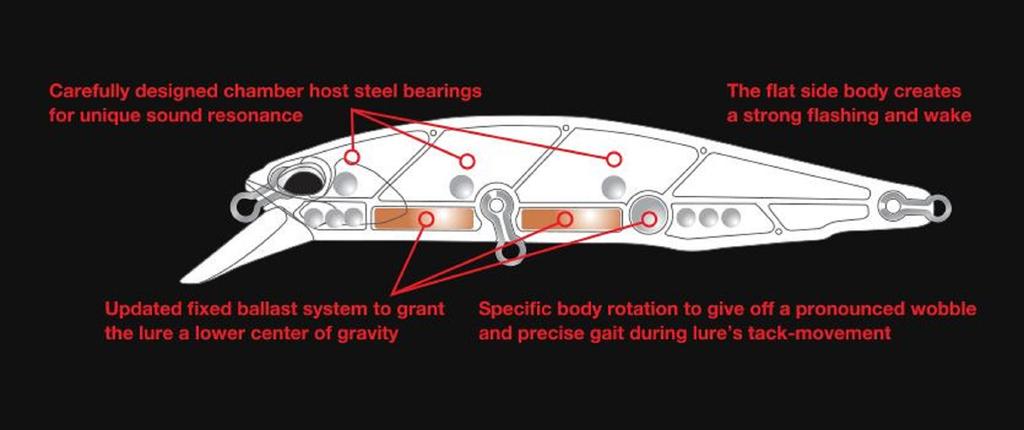 Carefully designed chamber host steel bearings for unique sound resonance

The flat side body creates a strong flashing and wake

Updated fixed ballast system to grant the lure a lower center of gravity

Specific body rotation to give off a pronounced wobble and precise gait during lure's tack-movement