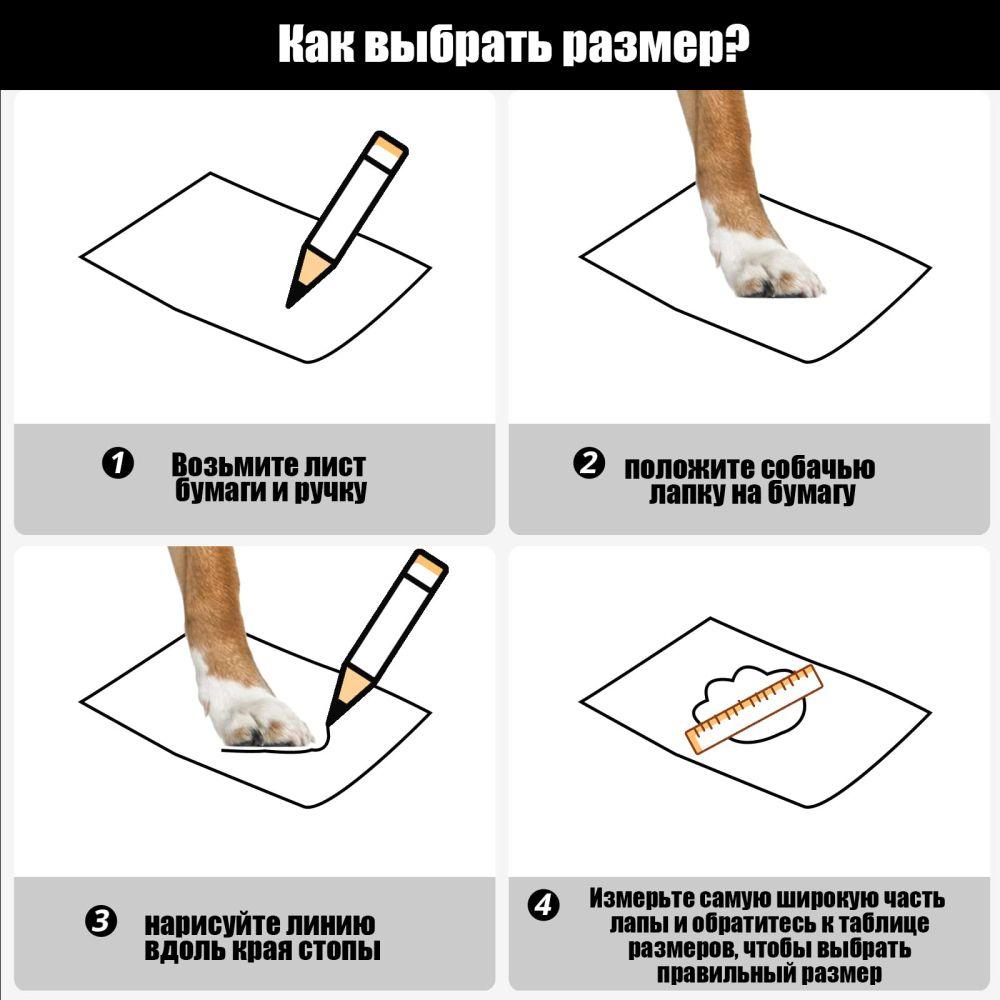 Как выбрать размер?

1 Возьмите лист бумаги и ручку

2 положите собачью лапку на бумагу

3 нарисуйте линию вдоль края стопы

4 Измерьте самую широкую часть лапы и обратитесь к таблице размеров, чтобы выбрать правильный размер