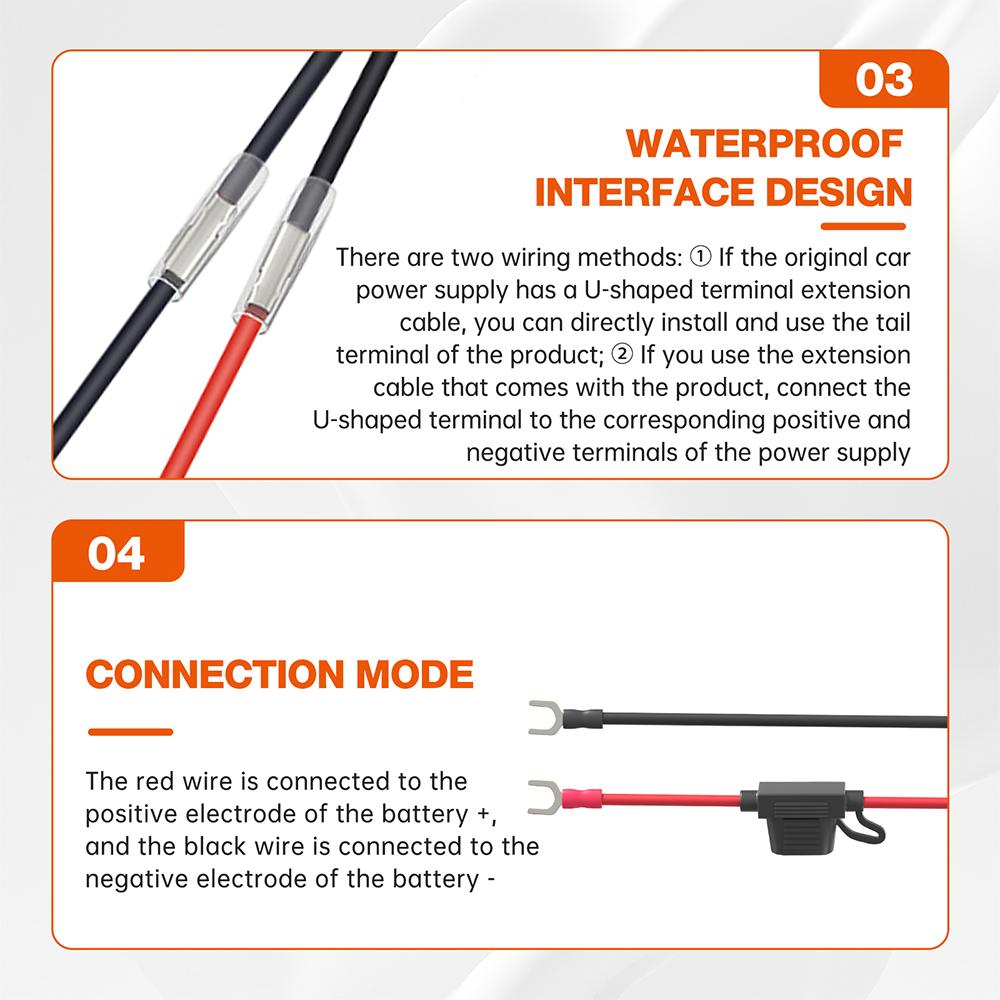 03

WATERPROOF INTERFACE DESIGN

There are two wiring methods: ① If the original car power supply has a U-shaped terminal extension cable, you can directly install and use the tail terminal of the product; ② If you use the extension cable that comes with the product, connect the U-shaped terminal to the corresponding positive and negative terminals of the power supply

04

CONNECTION MODE

The red wire is connected to the positive electrode of the battery +, and the black wire is connected to the negative electrode of the battery -