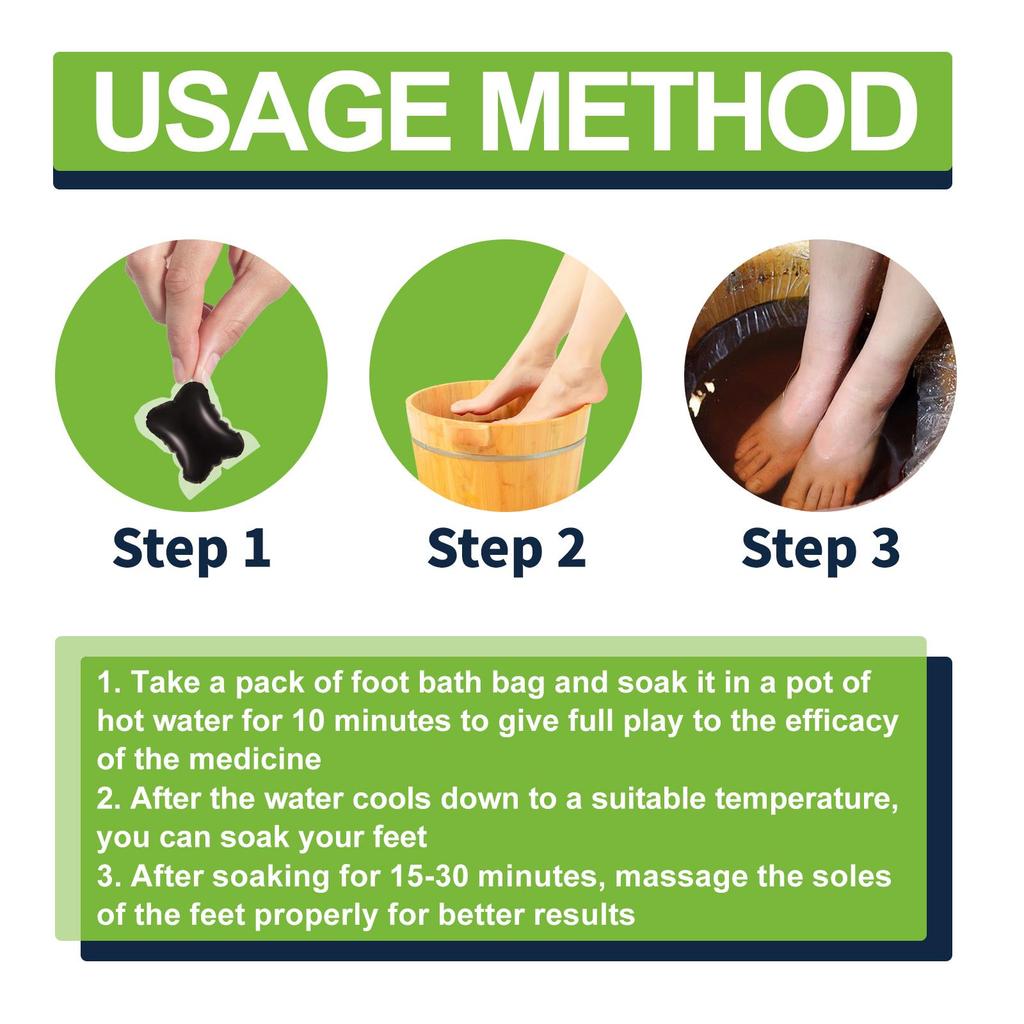 USAGE METHOD

Step 1

Step 2

Step 3

1. Take a pack of foot bath bag and soak it in a pot of hot water for 10 minutes to give full play to the efficacy of the medicine
2. After the water cools down to a suitable temperature, you can soak your feet
3. After soaking for 15-30 minutes, massage the soles of the feet properly for better results