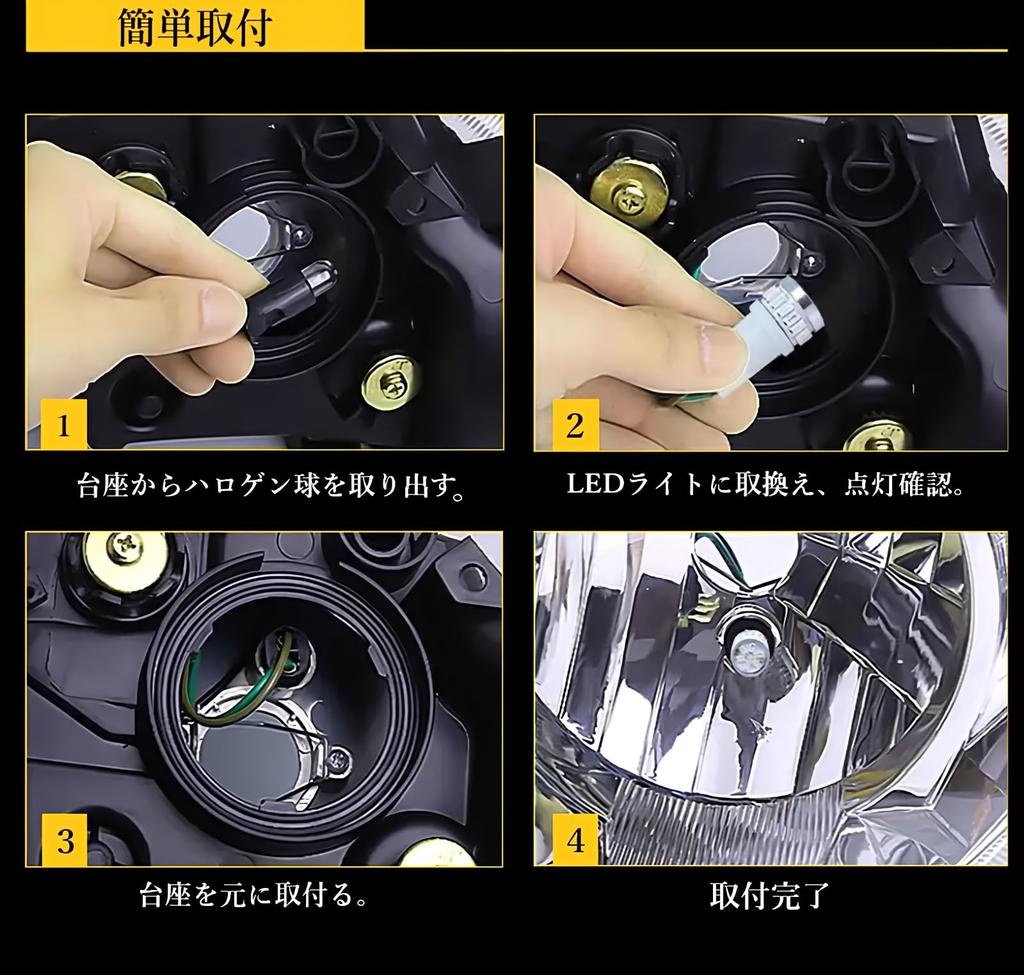 簡単取付

1

台座からハロゲン球を取り出す。

2

LEDライトに取換え、点灯確認。

3

台座を元に取付る。

4

取付完了