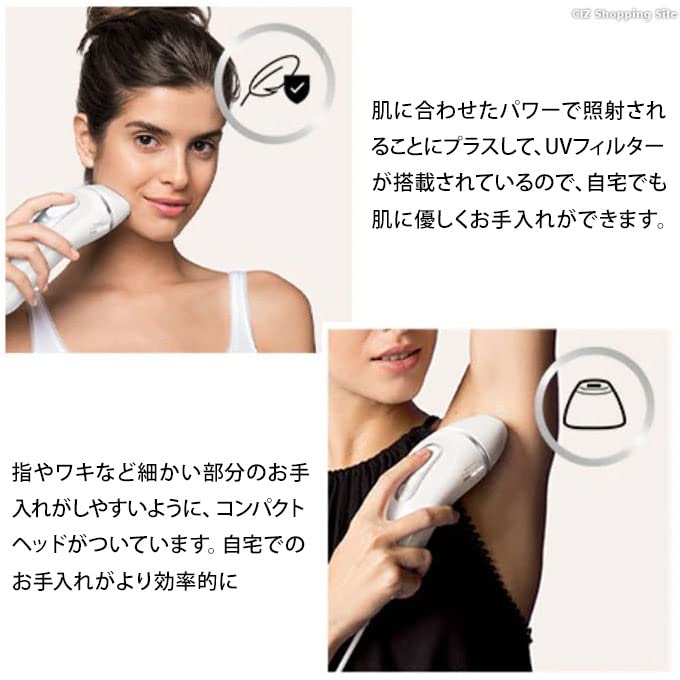 CIZ Shopping Site

肌に合わせたパワーで照射されることにプラスして、UVフィルターが搭載されているので、自宅でも肌に優しくお手入れができます。

指やワキなど細かい部分のお手入れがしやすいように、コンパクトヘッドがついています。自宅でのお手入れがより効率的に