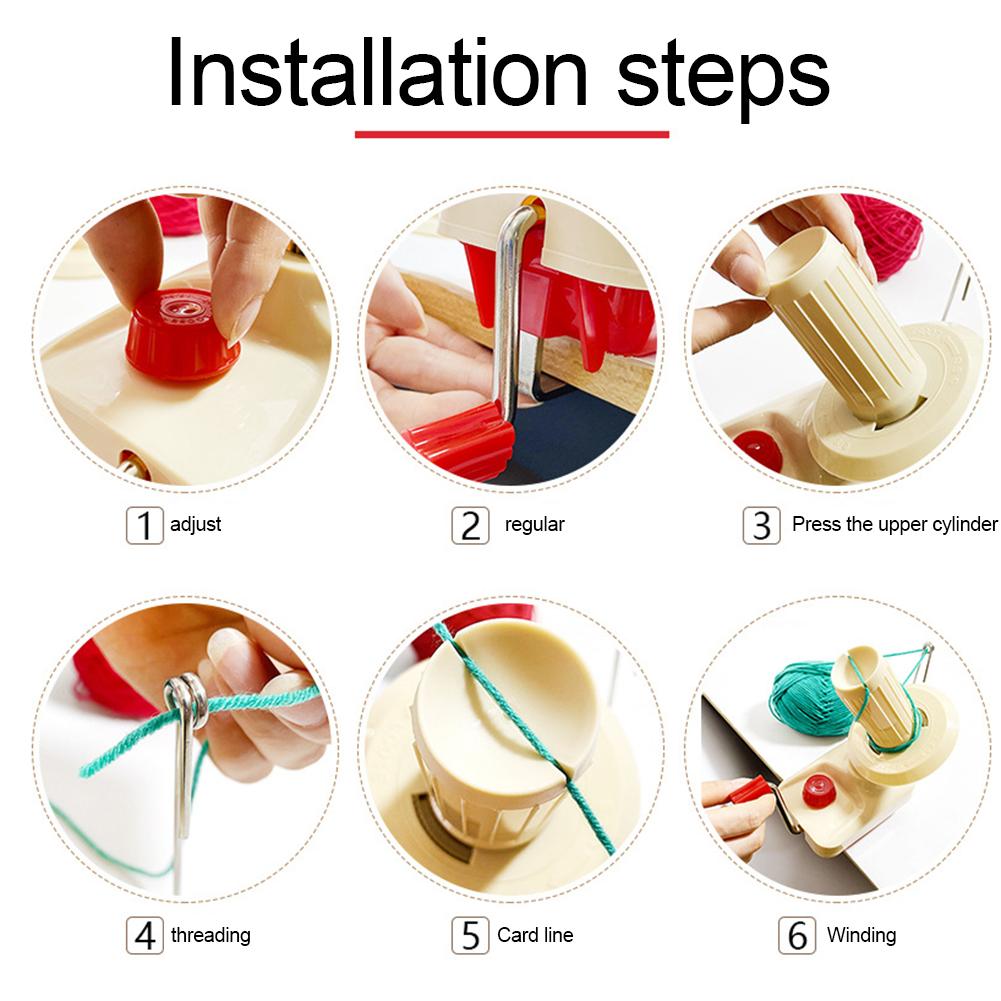 Installation steps

1 adjust

2 regular

3 Press the upper cylinder

4 threading

5 Card line

6 Winding