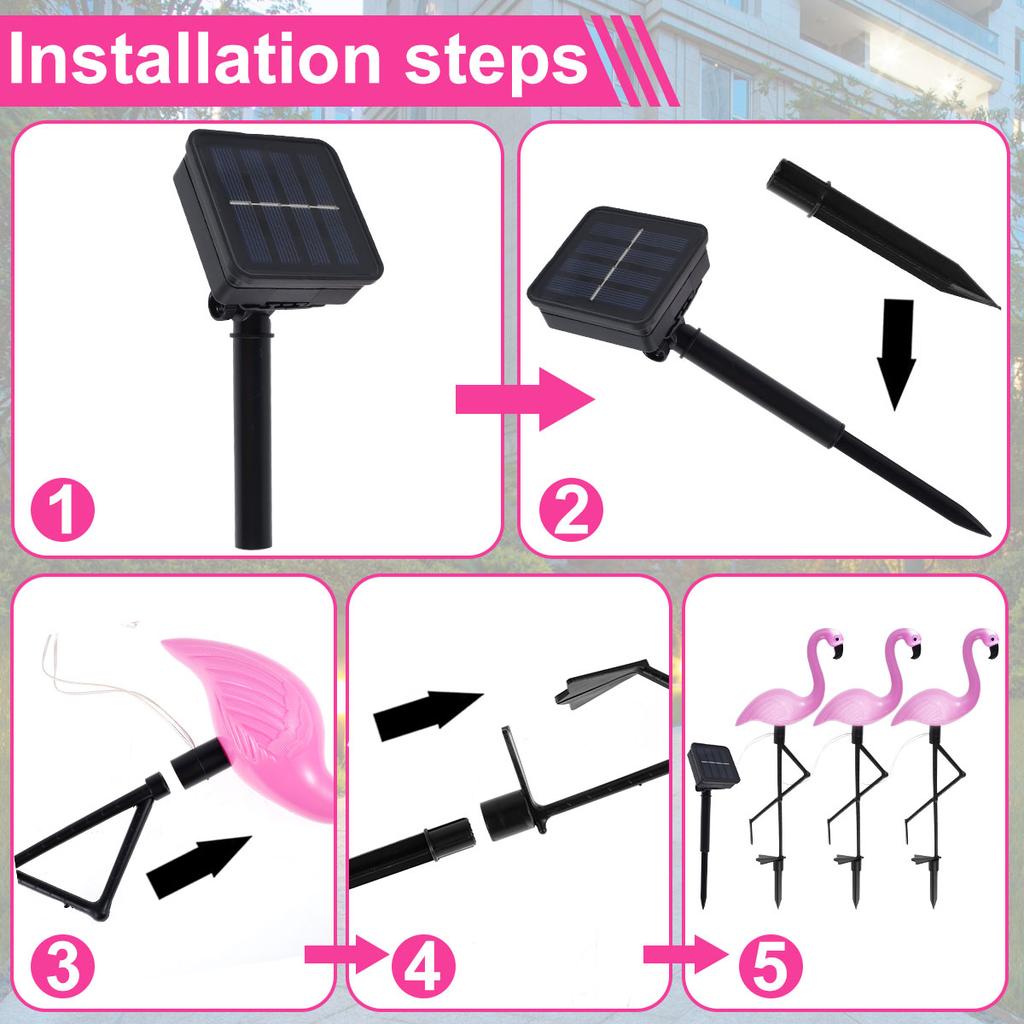 Installation steps

1

2

3

4

5