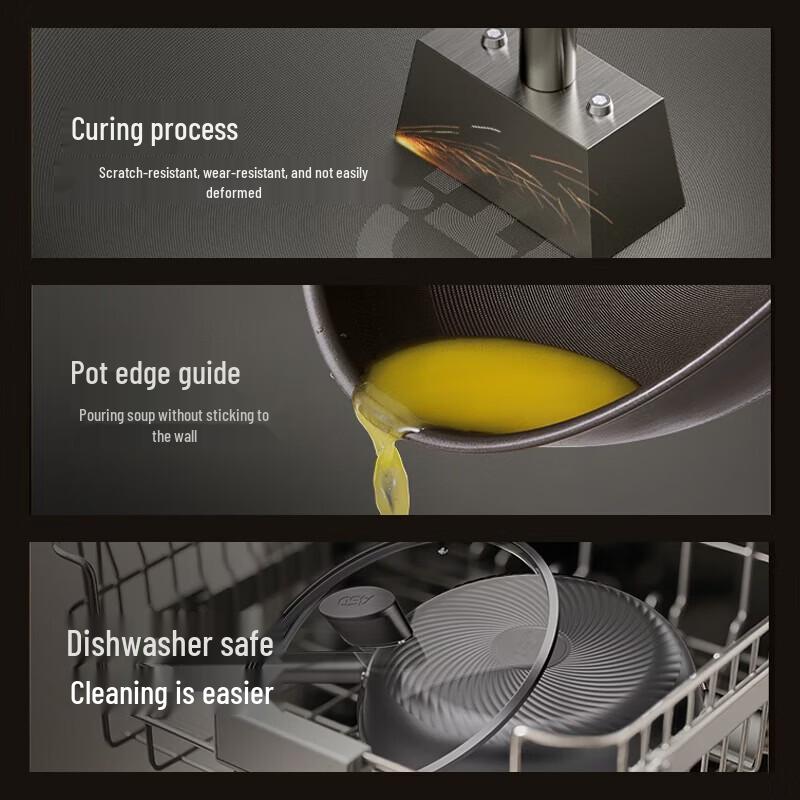 Curing process

Scratch-resistant, wear-resistant, and not easily deformed

Pot edge guide

Pouring soup without sticking to the wall

ASD

Dishwasher safe

Cleaning is easier