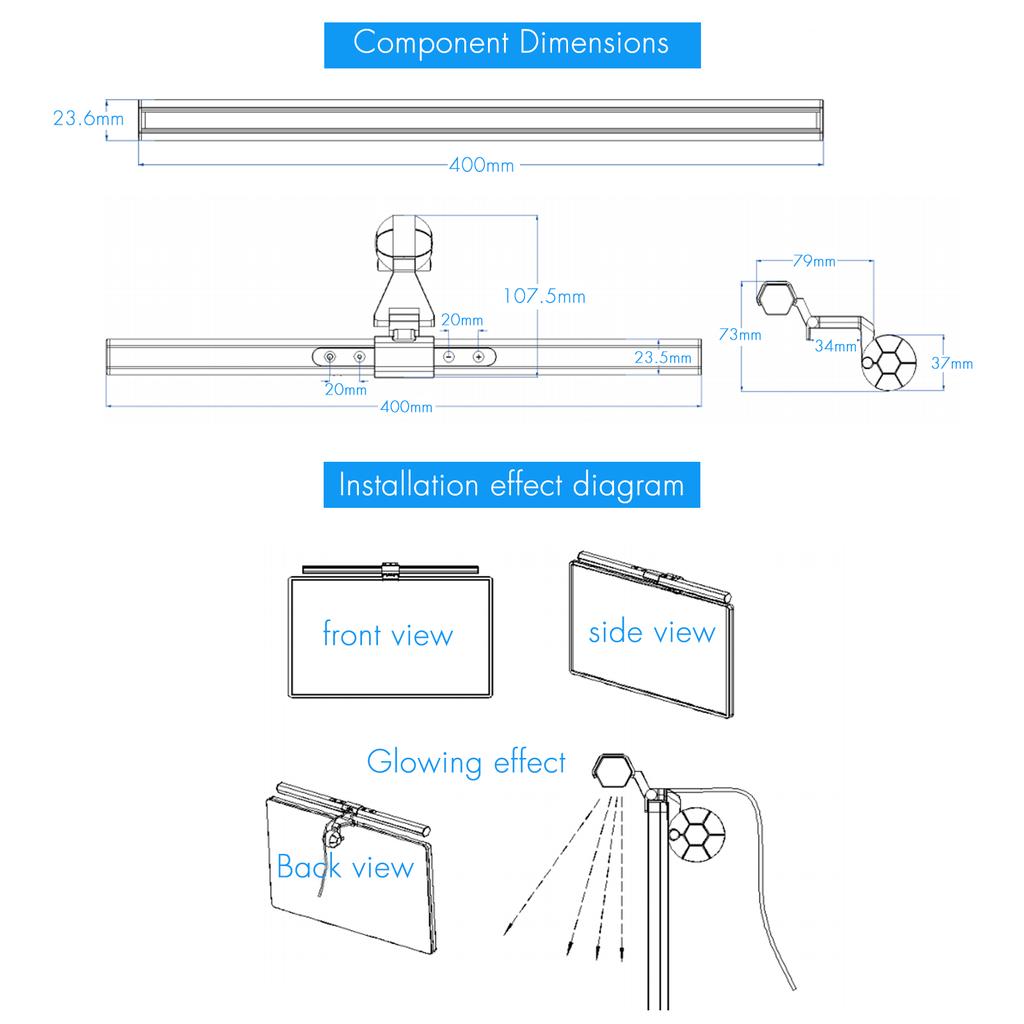 Component Dimensions

23.6mm

400mm

107.5mm

20mm

23.5mm

20mm

400mm

79mm

73mm

34mm

37mm

Installation effect diagram

front view

side view

Glowing effect

Back view