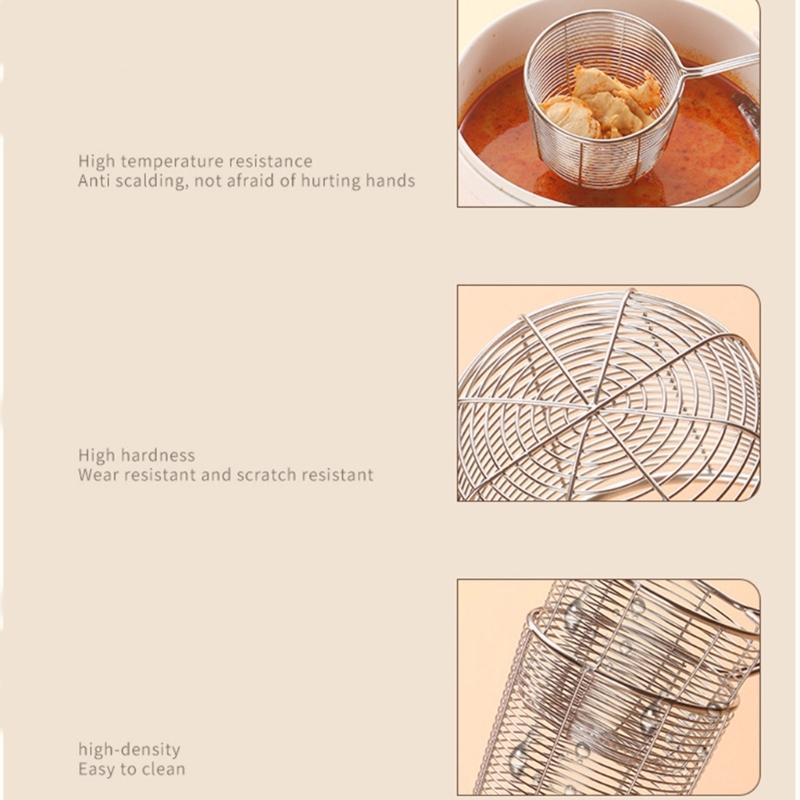 High temperature resistance
Anti scalding, not afraid of hurting hands

High hardness
Wear resistant and scratch resistant

high-density
Easy to clean