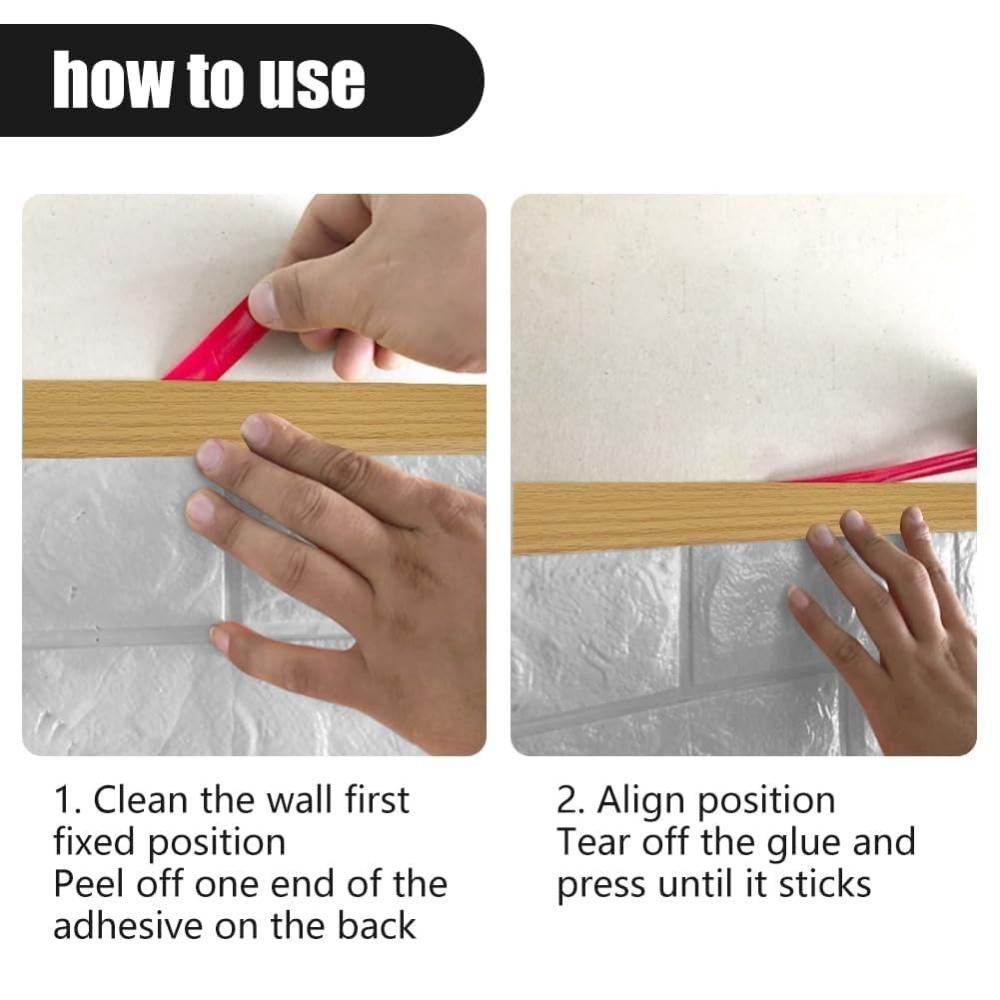 how to use

1. Clean the wall first
fixed position
Peel off one end of the adhesive on the back

2. Align position
Tear off the glue and press until it sticks