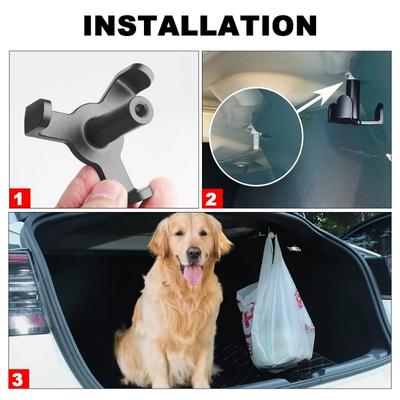 INSTALLATION

1

2

3