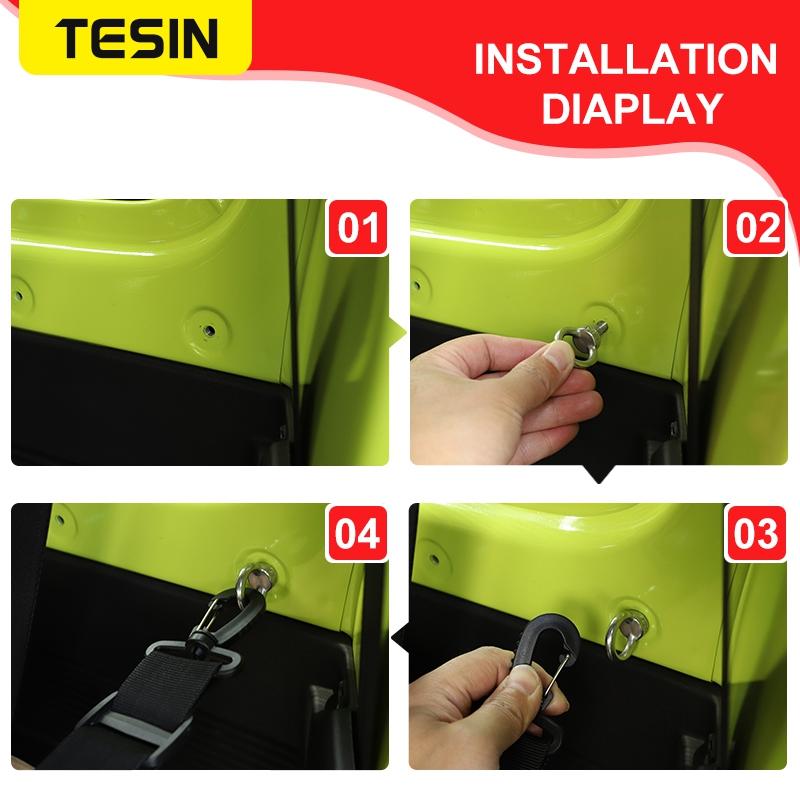 TESIN

INSTALLATION DIAPLAY

01

02

04

03