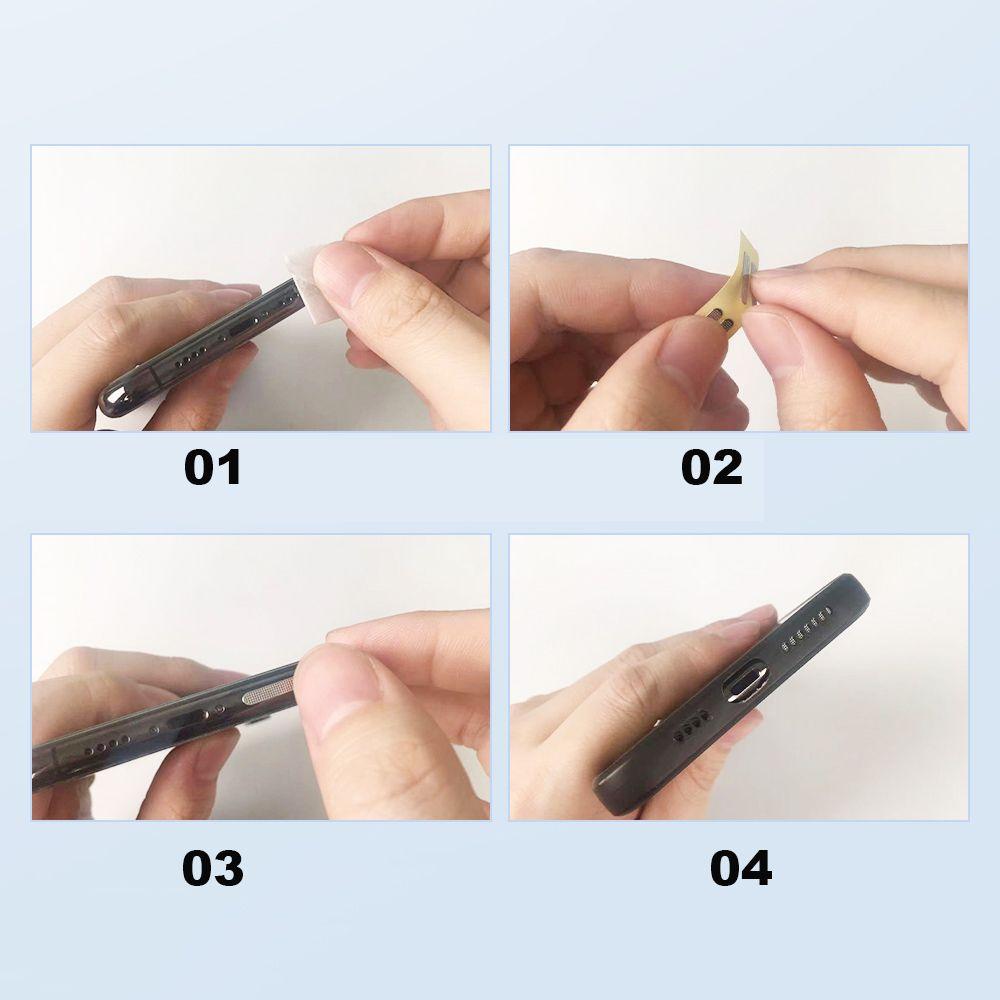 01

02

03

04