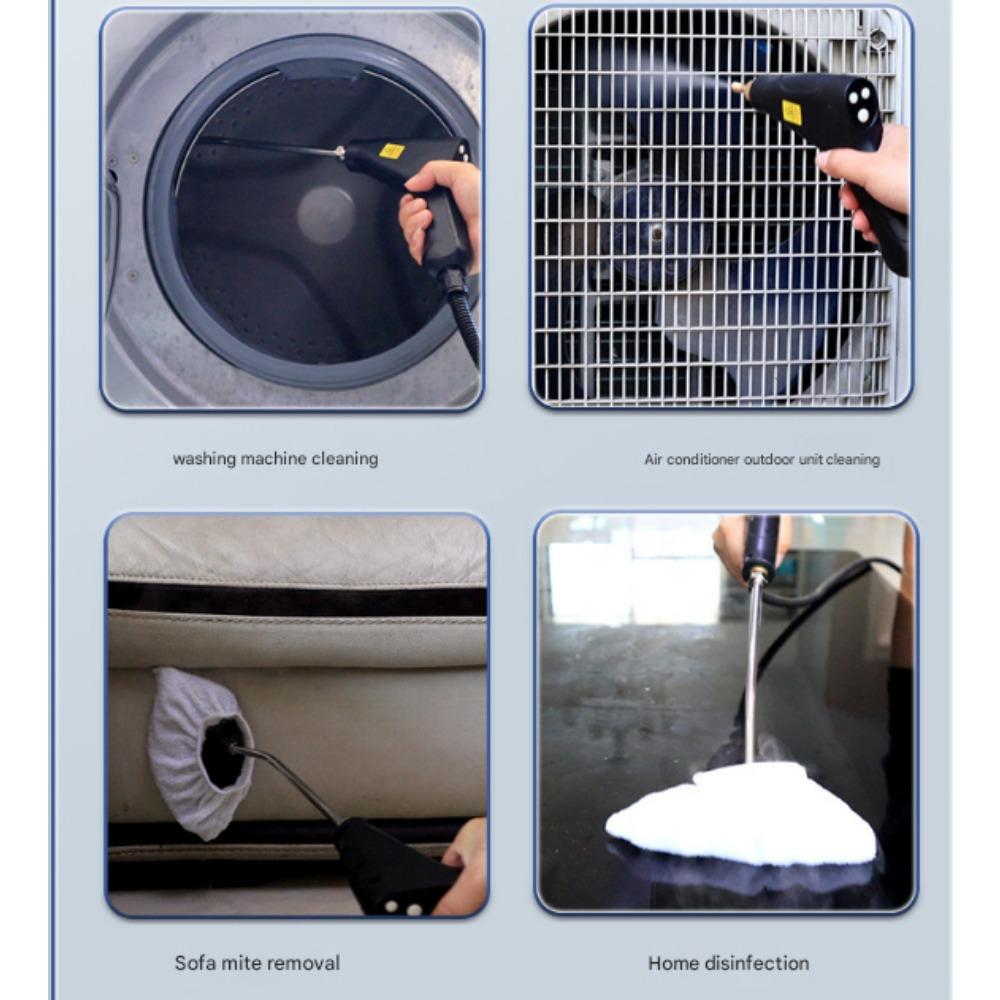 washing machine cleaning

Air conditioner outdoor unit cleaning

Sofa mite removal

Home disinfection