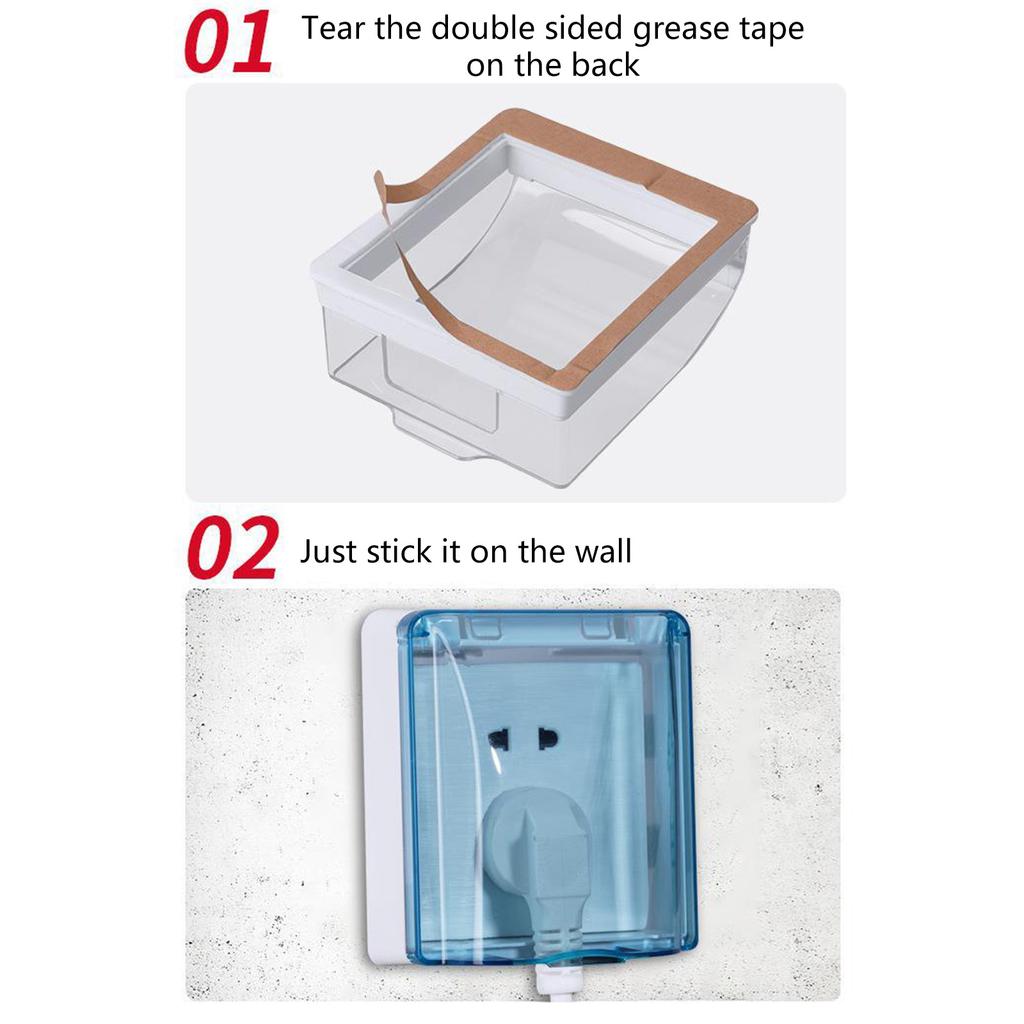 01 Tear the double sided grease tape on the back

02 Just stick it on the wall