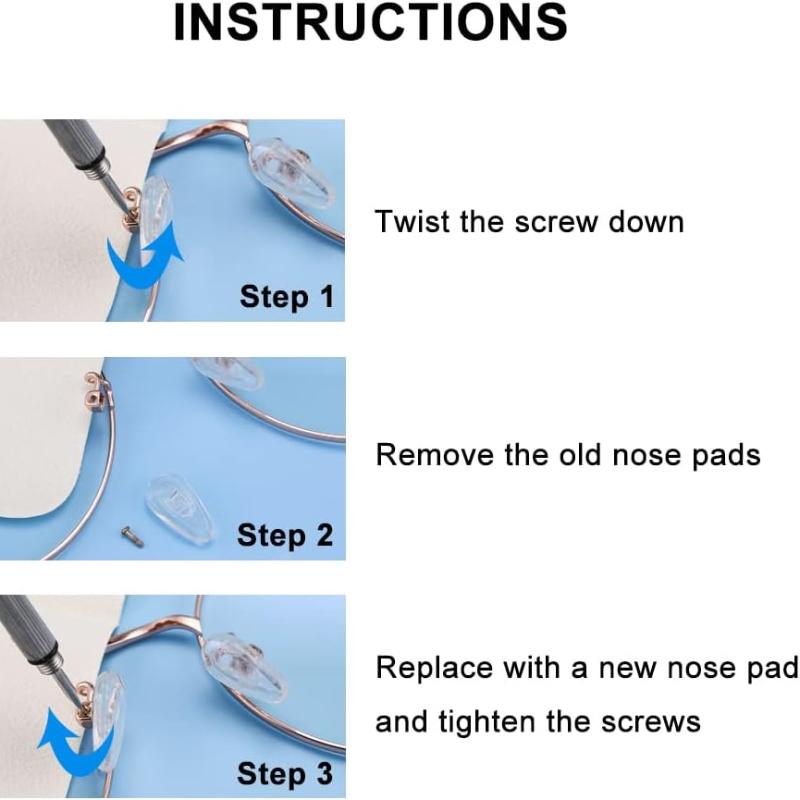 INSTRUCTIONS

Step 1

Twist the screw down

Step 2

Remove the old nose pads

Step 3

Replace with a new nose pad and tighten the screws