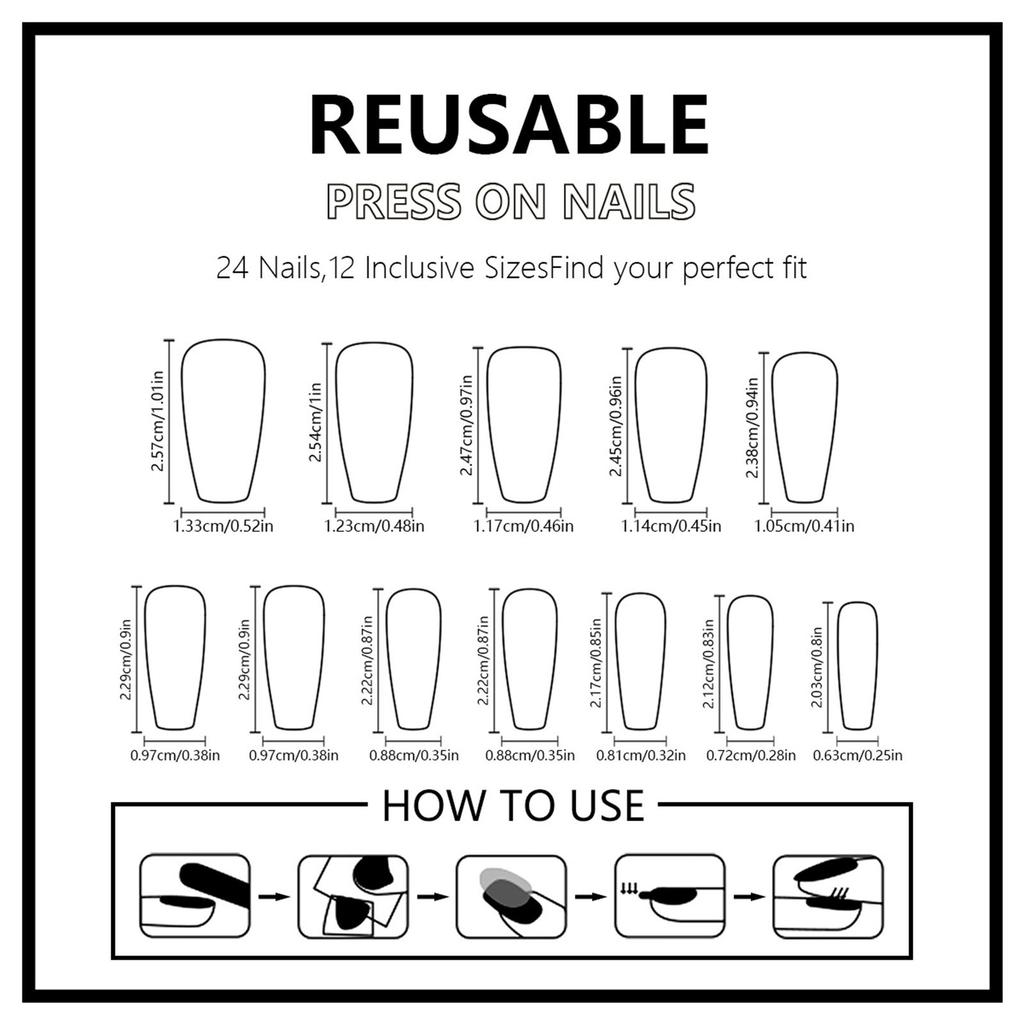 REUSABLE

PRESS ON NAILS

24 Nails,12 Inclusive SizesFind your perfect fit

2.57cm/1.01in
1.33cm/0.52in

2.54cm/1in
1.23cm/0.48in

2.47cm/0.97in
1.17cm/0.46in

2.45cm/0.96in
1.14cm/0.45in

2.38cm/0.94in
1.05cm/0.41in

2.29cm/0.9in
0.97cm/0.38in

2.29cm/0.9in
0.97cm/0.38in

2.22cm/0.87in
0.88cm/0.35in

2.22cm/0.87in
0.88cm/0.35in

2.17cm/0.85in
0.81cm/0.32in

2.12cm/0.83in
0.72cm/0.28in

2.03cm/0.8in
0.63cm/0.25in

HOW TO USE