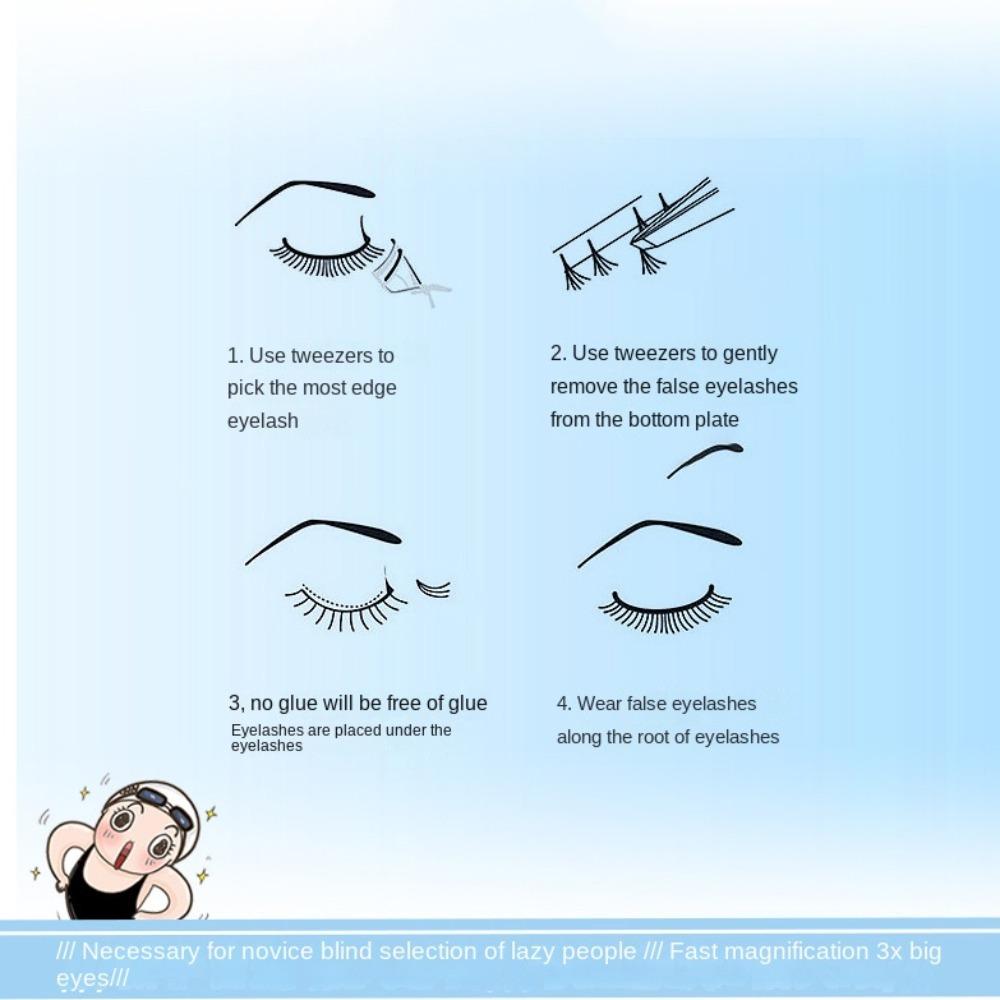 1. Use tweezers to pick the most edge eyelash

2. Use tweezers to gently remove the false eyelashes from the bottom plate

3, no glue will be free of glue
Eyelashes are placed under the eyelashes

4. Wear false eyelashes along the root of eyelashes

/// Necessary for novice blind selection of lazy people /// Fast magnification 3x big eyes///