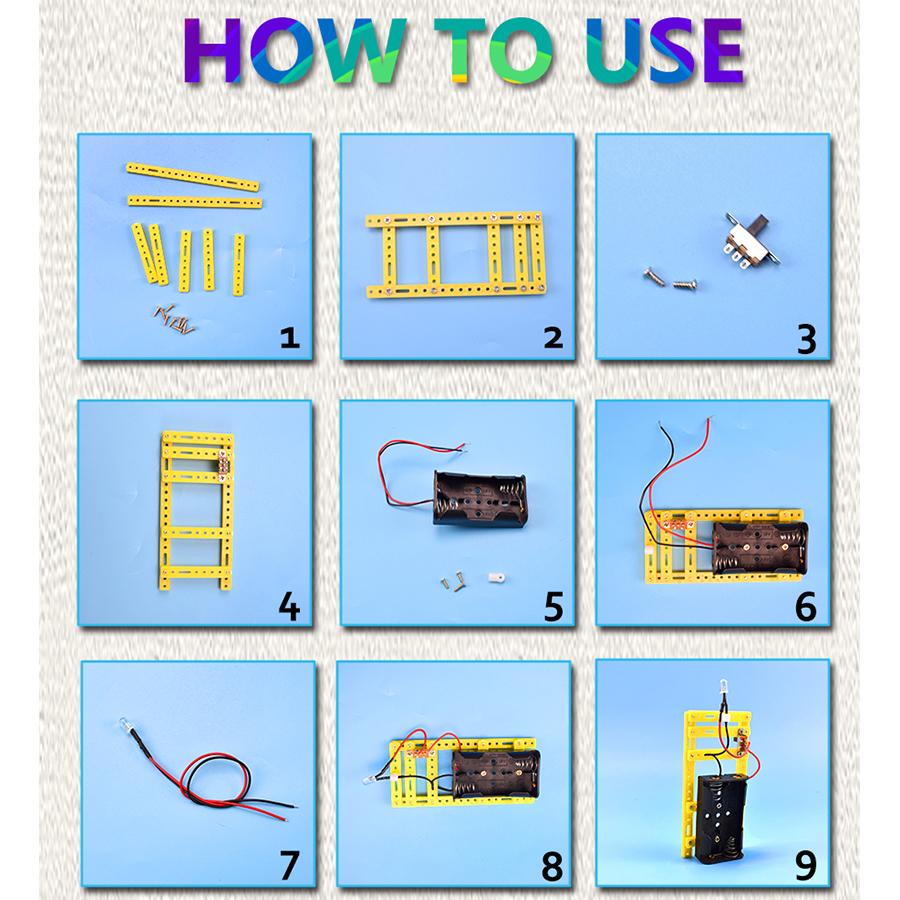 HOW TO USE

1

2

3

4

5

6

7

8

9