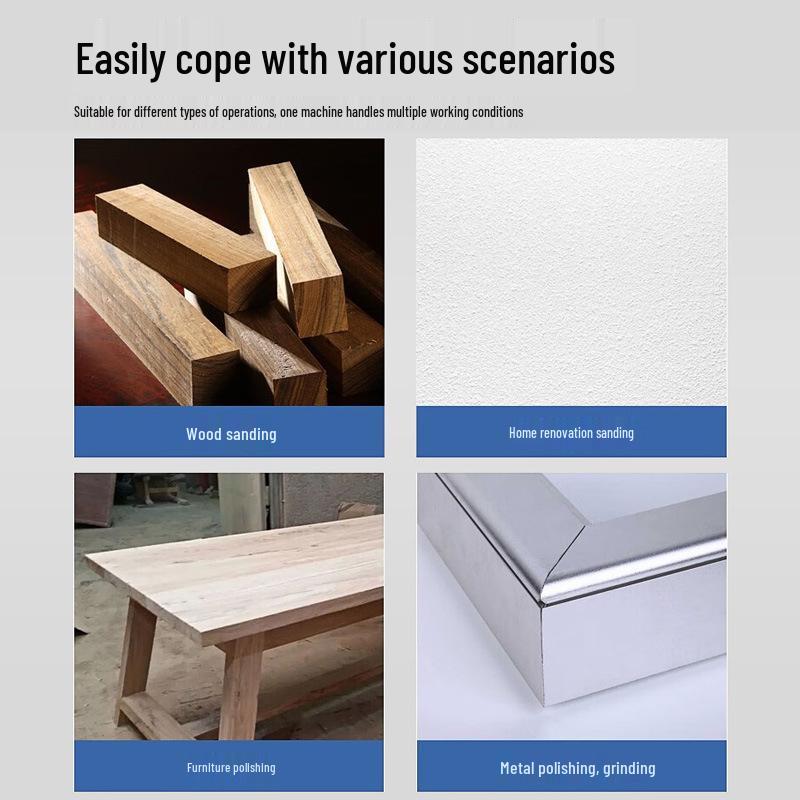 Easily cope with various scenarios

Suitable for different types of operations, one machine handles multiple working conditions

Wood sanding

Home renovation sanding

Furniture polishing

Metal polishing, grinding