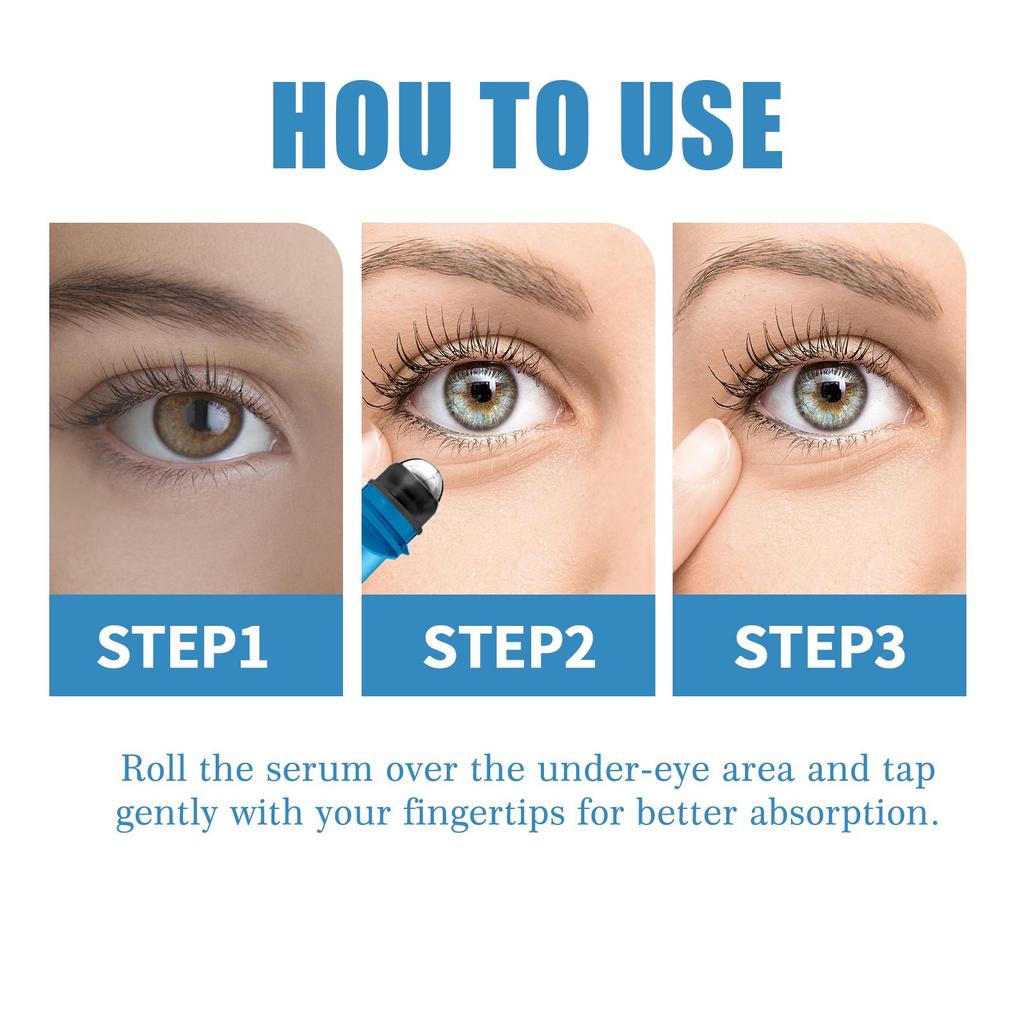 HOU TO USE

STEP1

STEP2

STEP3

Roll the serum over the under-eye area and tap gently with your fingertips for better absorption.