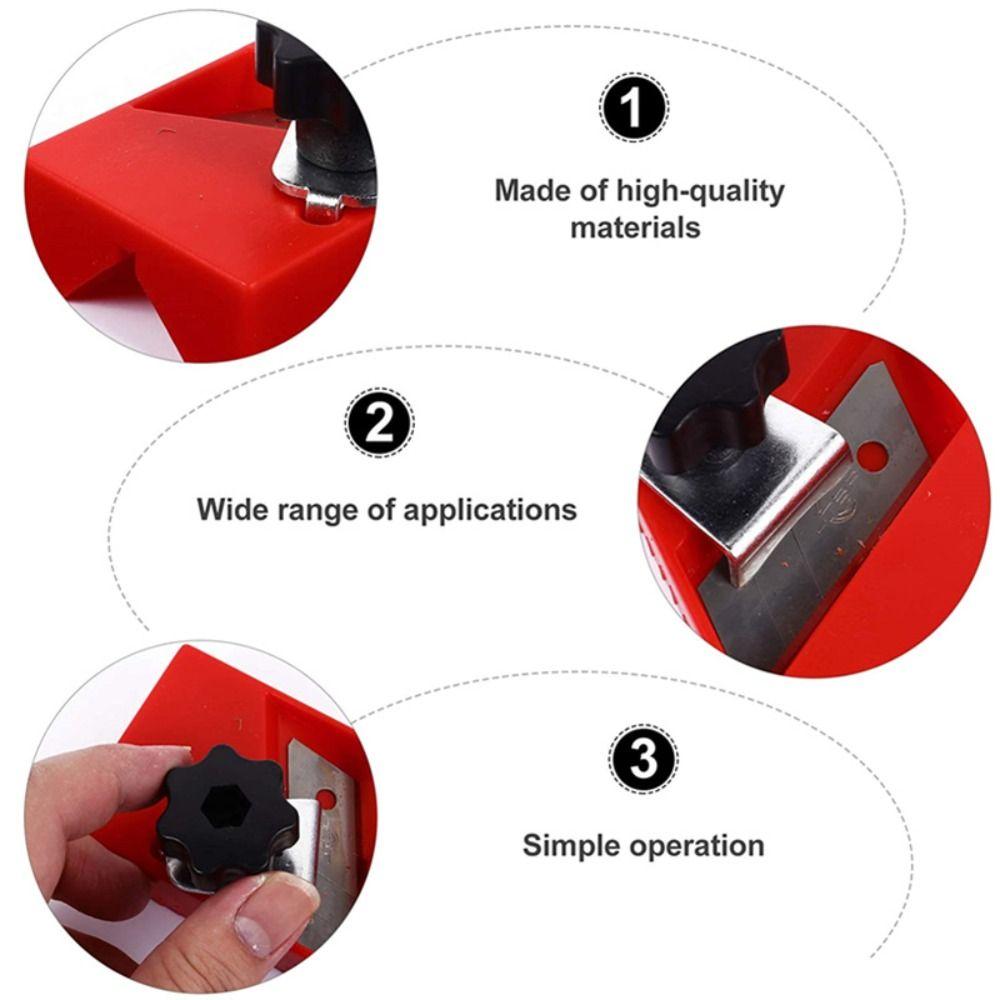 1

Made of high-quality materials

2

Wide range of applications

3

Simple operation