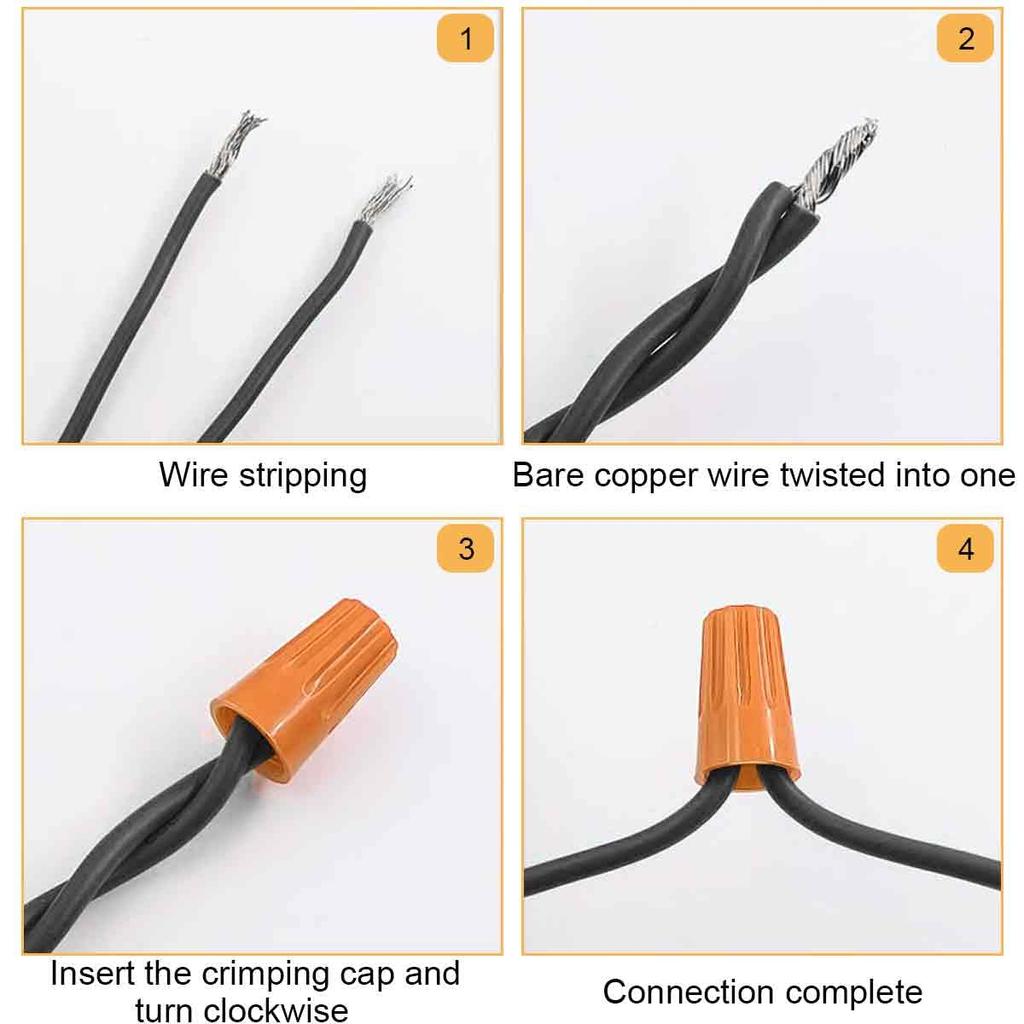 1

Wire stripping

2

Bare copper wire twisted into one

3

Insert the crimping cap and turn clockwise

4

Connection complete