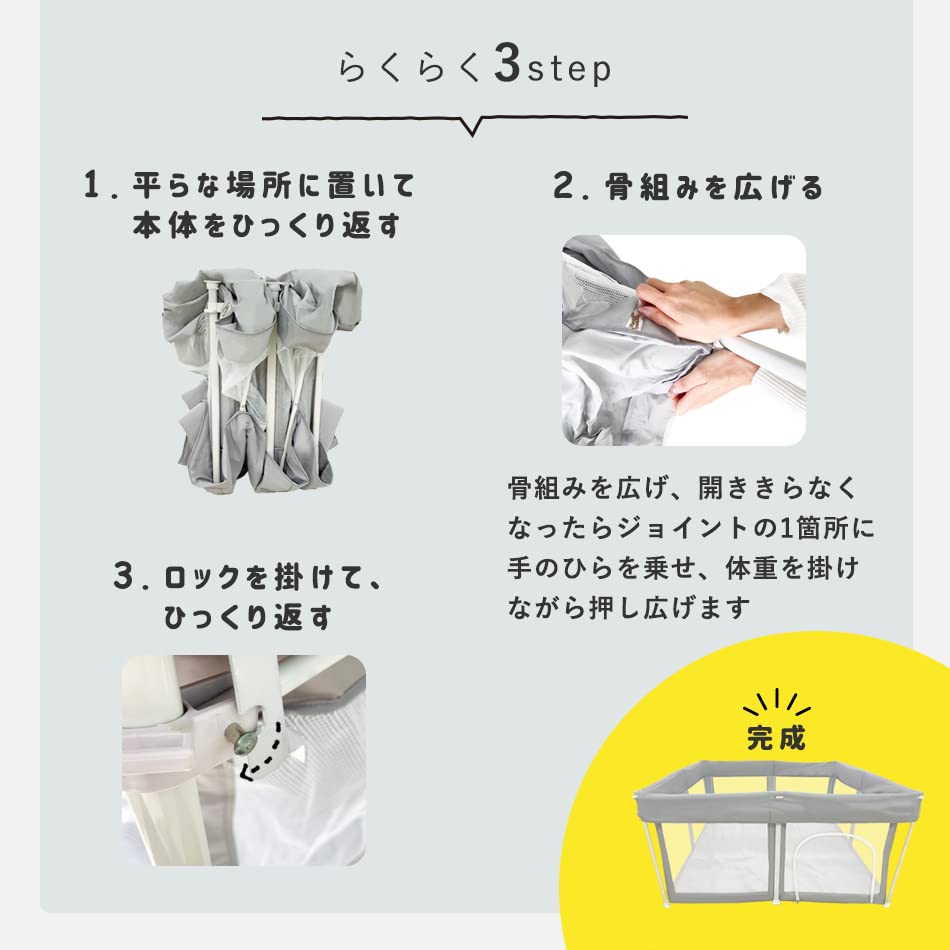 らくらく3step

1. 平らな場所に置いて本体をひっくり返す

2. 骨組みを広げる

骨組みを広げ、開ききらなくなったらジョイントの1箇所に手のひらを乗せ、体重を掛けながら押し広げます

3. ロックを掛けて、ひっくり返す

完成