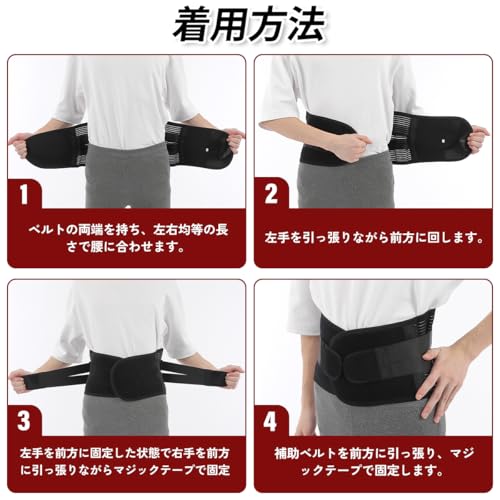 着用方法

1
ベルトの両端を持ち、左右均等の長さで腰に合わせます。

2
左手を引っ張りながら前方に回します。

3
左手を前方に固定した状態で右手を前方に引っ張りながらマジックテープで固定

4
補助ベルトを前方に引っ張り、マジックテープで固定します。