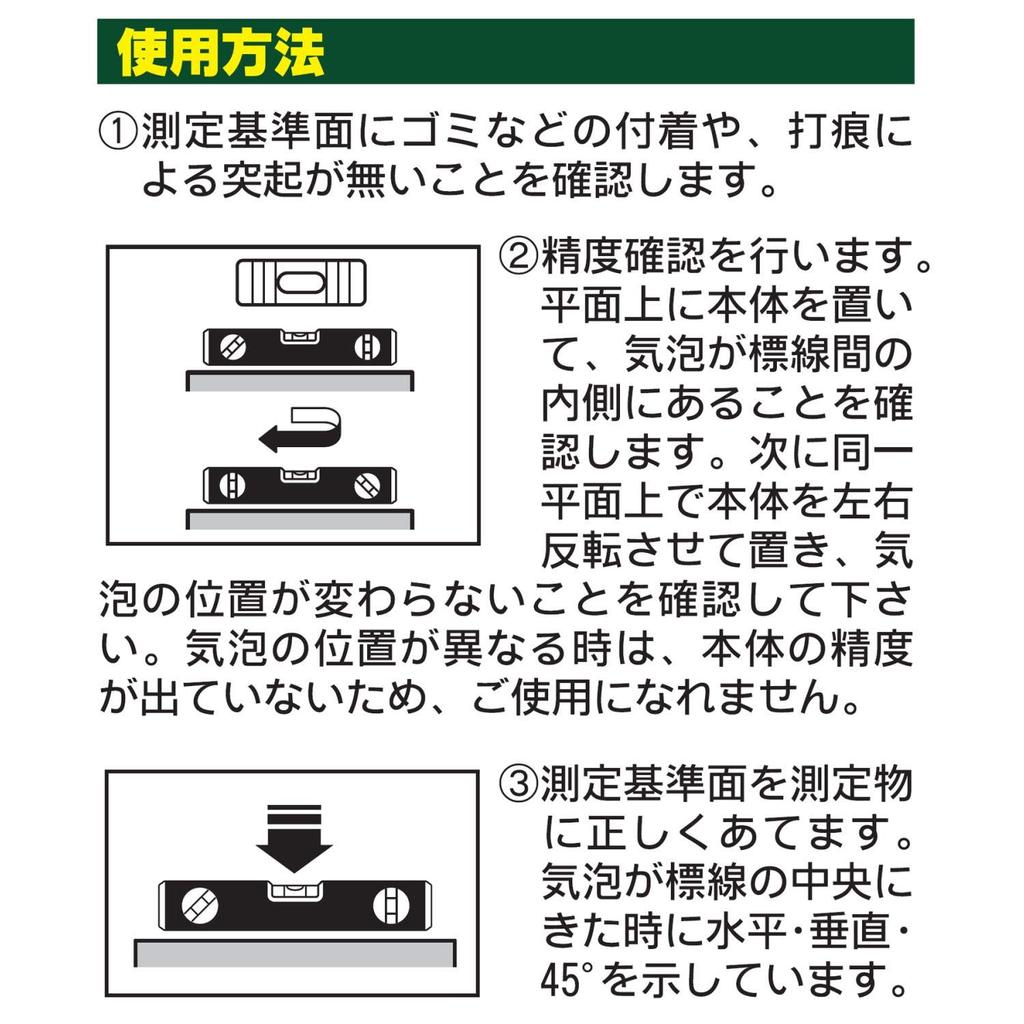 使用方法

①測定基準面にゴミなどの付着や、打痕による突起が無いことを確認します。

②精度確認を行います。平面上に本体を置いて、気泡が標線間の内側にあることを確認します。次に同一平面上で本体を左右反転させて置き、気泡の位置が変わらないことを確認して下さい。気泡の位置が異なる時は、本体の精度が出ていないため、ご使用になれません。

③測定基準面を測定物に正しくあてます。気泡が標線の中央にきた時に水平・垂直・45°を示しています。