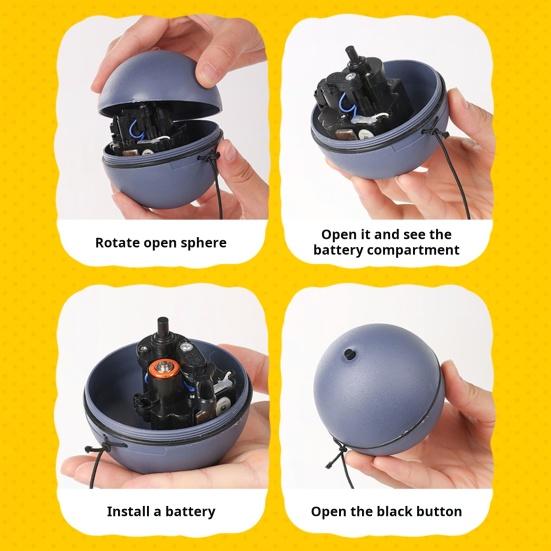 Rotate open sphere

Open it and see the battery compartment

Install a battery

Open the black button