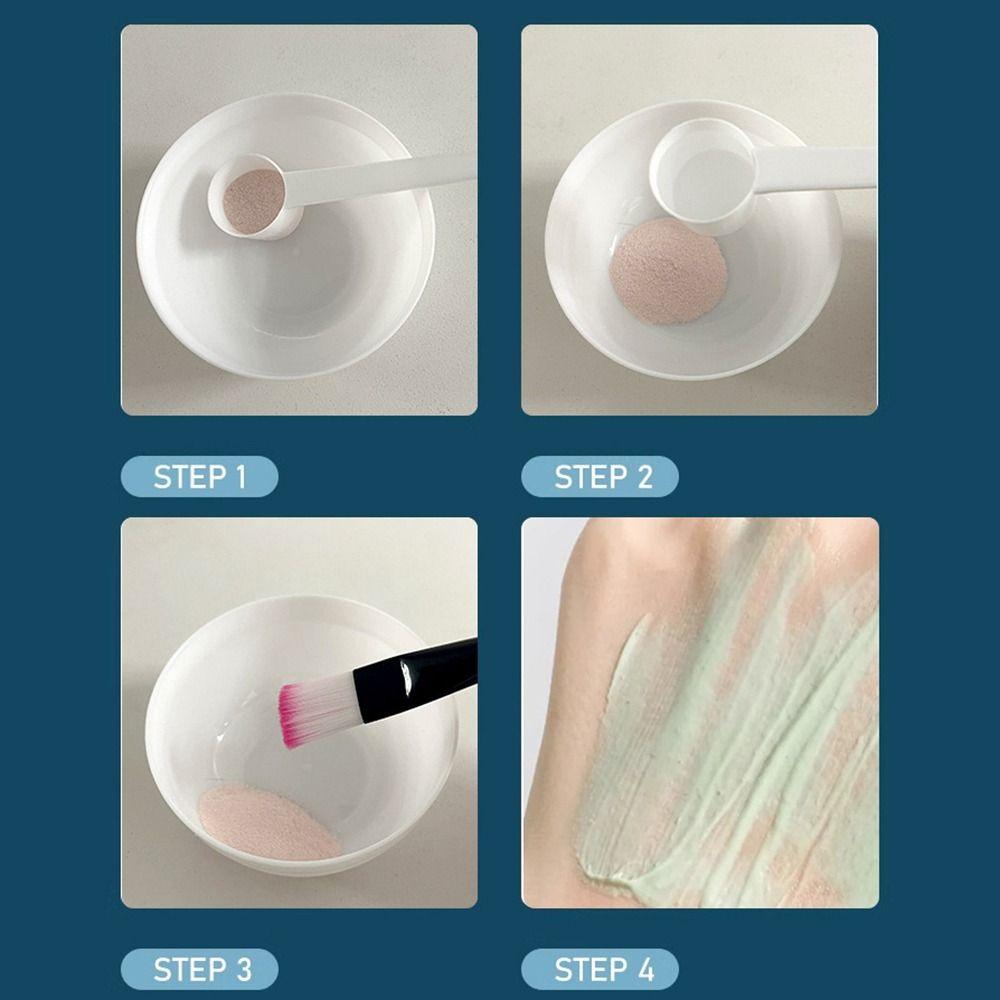 STEP 1

STEP 2

STEP 3

STEP 4