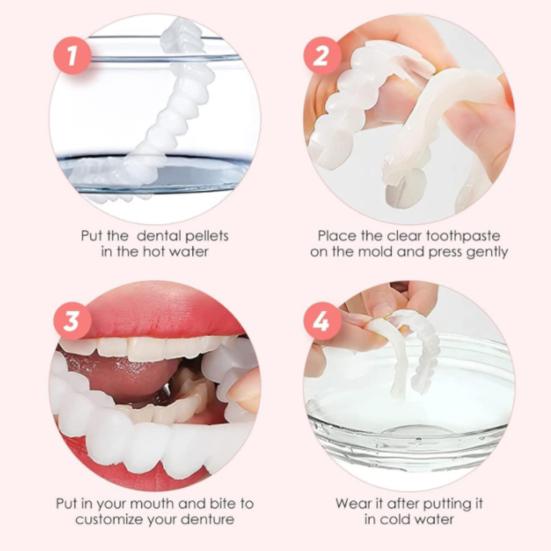 1

Put the dental pellets in the hot water

2

Place the clear toothpaste on the mold and press gently

3

Put in your mouth and bite to customize your denture

4

Wear it after putting it in cold water