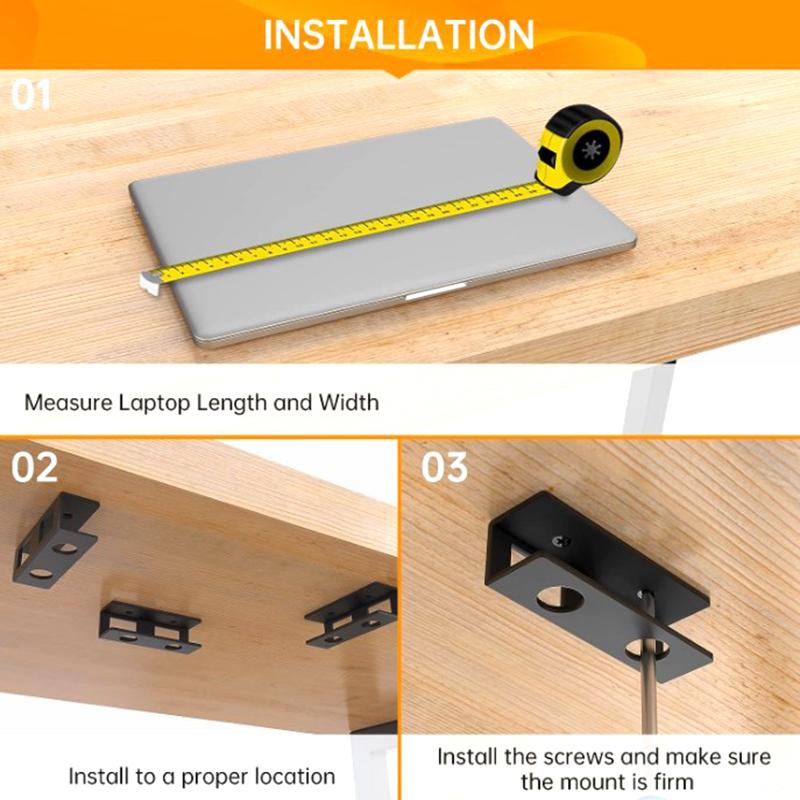 INSTALLATION

01

Measure Laptop Length and Width

02

Install to a proper location

03

Install the screws and make sure the mount is firm