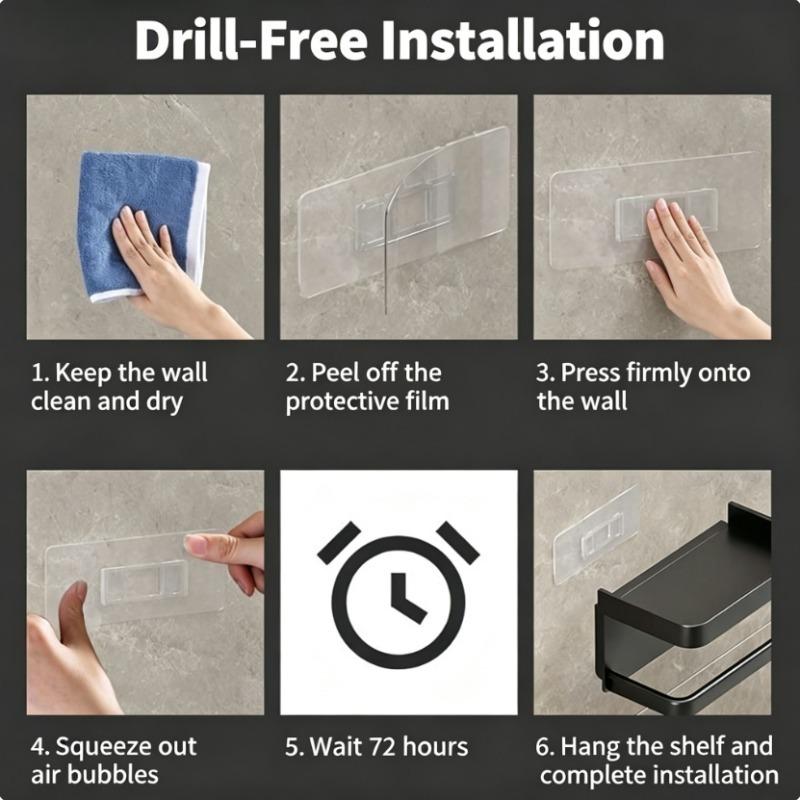 Drill-Free Installation

1. Keep the wall clean and dry

2. Peel off the protective film

3. Press firmly onto the wall

4. Squeeze out air bubbles

5. Wait 72 hours

6. Hang the shelf and complete installation