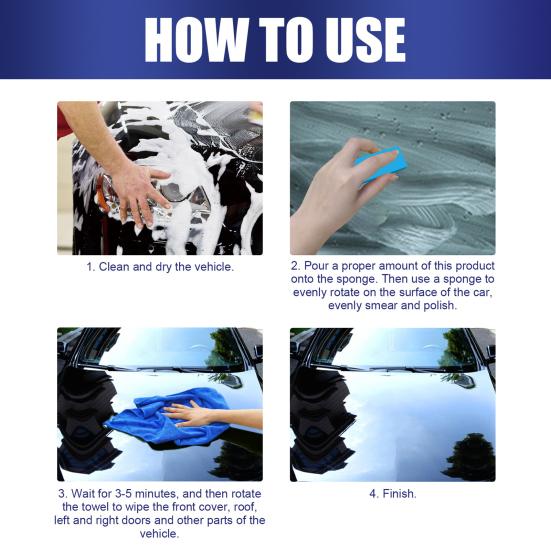 HOW TO USE

1. Clean and dry the vehicle.

2. Pour a proper amount of this product onto the sponge. Then use a sponge to evenly rotate on the surface of the car, evenly smear and polish.

3. Wait for 3-5 minutes, and then rotate the towel to wipe the front cover, roof, left and right doors and other parts of the vehicle.

4. Finish.