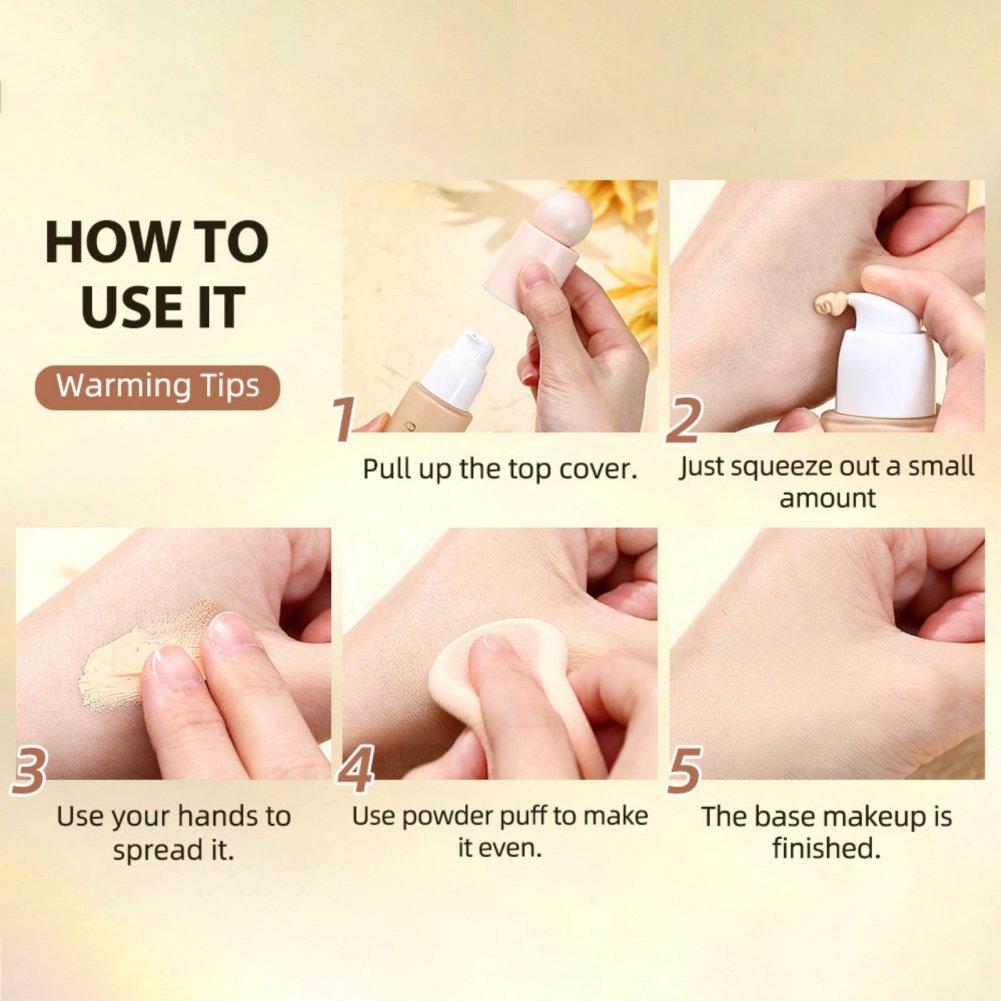 HOW TO USE IT

Warming Tips

1
Pull up the top cover.

2
Just squeeze out a small amount

3
Use your hands to spread it.

4
Use powder puff to make it even.

5
The base makeup is finished.