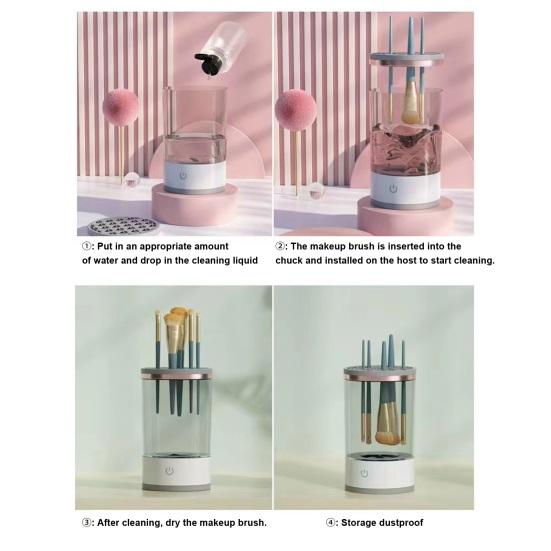 ①: Put in an appropriate amount of water and drop in the cleaning liquid

②: The makeup brush is inserted into the chuck and installed on the host to start cleaning.

③: After cleaning, dry the makeup brush.

④: Storage dustproof