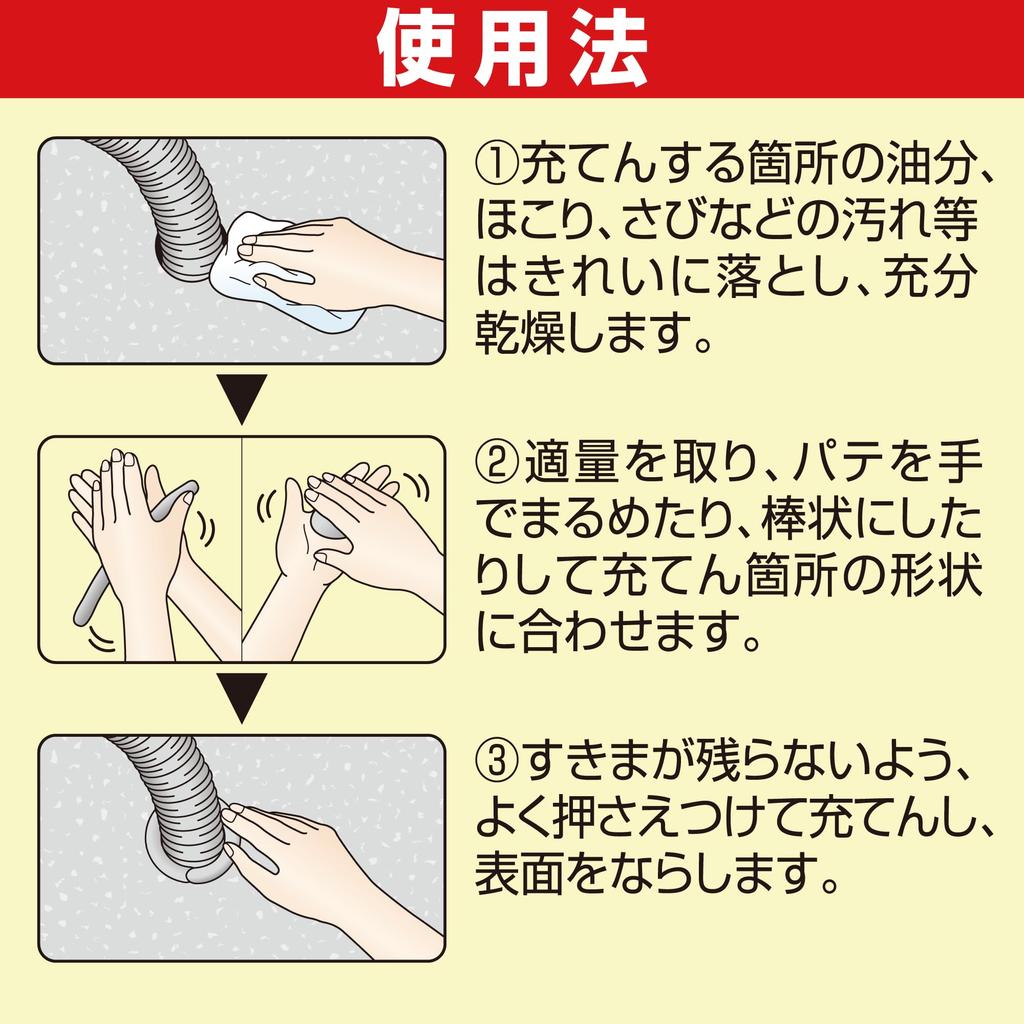 使用法

①充てんする箇所の油分、ほこり、さびなどの汚れ等はきれいに落とし、充分乾燥します。

②適量を取り、パテを手でまるめたり、棒状にしたりして充てん箇所の形状に合わせます。

③すきまが残らないよう、よく押さえつけて充てんし、表面をならします。