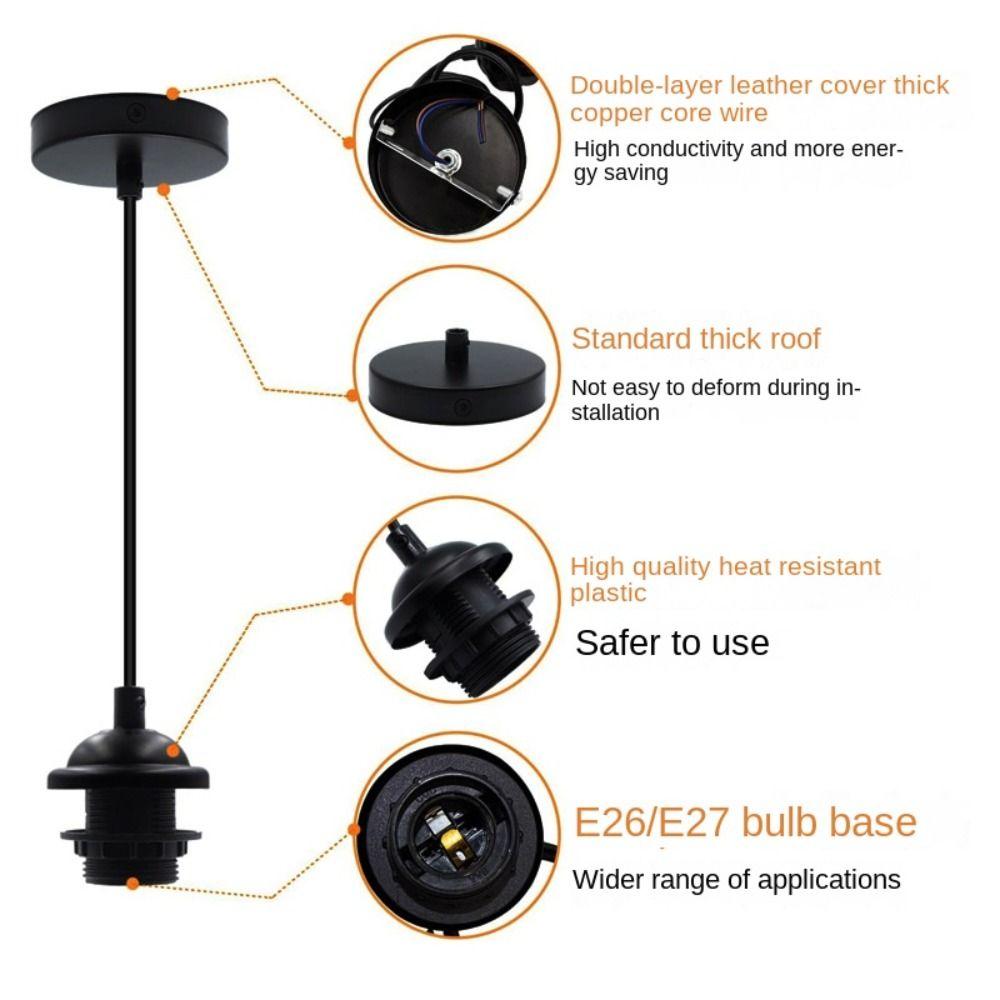 Double-layer leather cover thick copper core wire

High conductivity and more energy saving

Standard thick roof

Not easy to deform during installation

High quality heat resistant plastic

Safer to use

E26/E27 bulb base

Wider range of applications