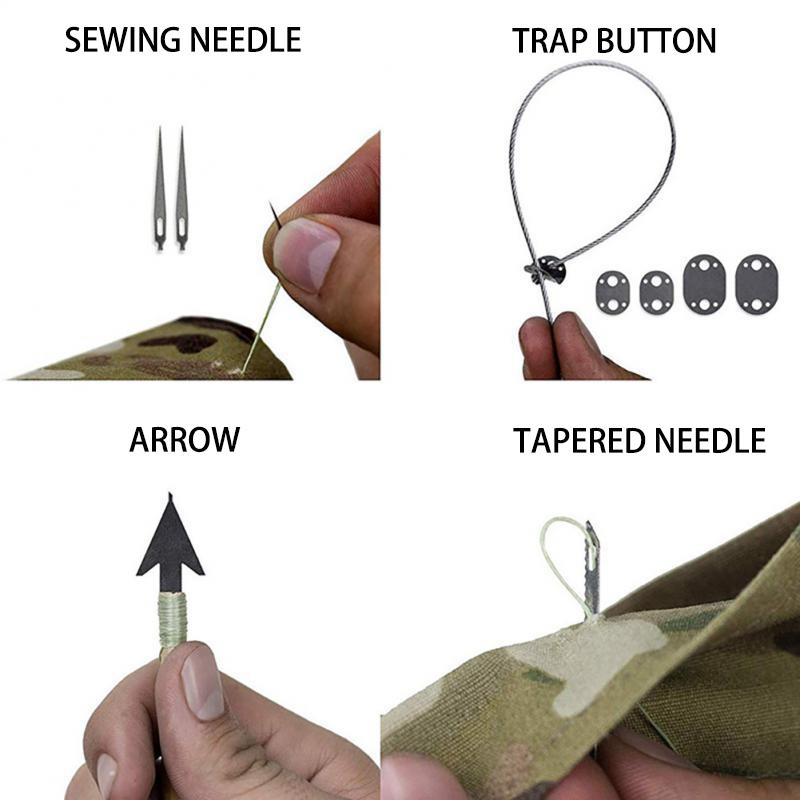 SEWING NEEDLE

TRAP BUTTON

ARROW

TAPERED NEEDLE