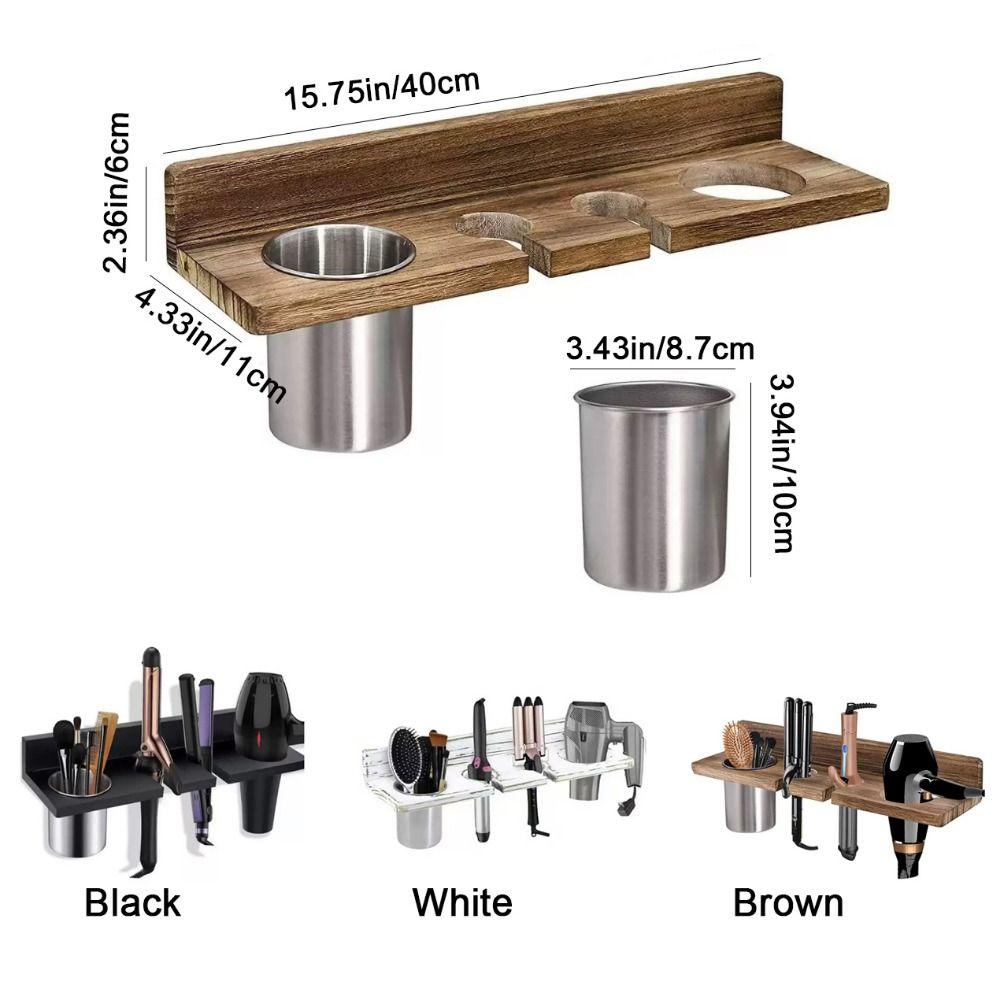 15.75in/40cm

2.36in/6cm

4.33in/11cm

3.43in/8.7cm

3.94in/10cm

Black

White

Brown