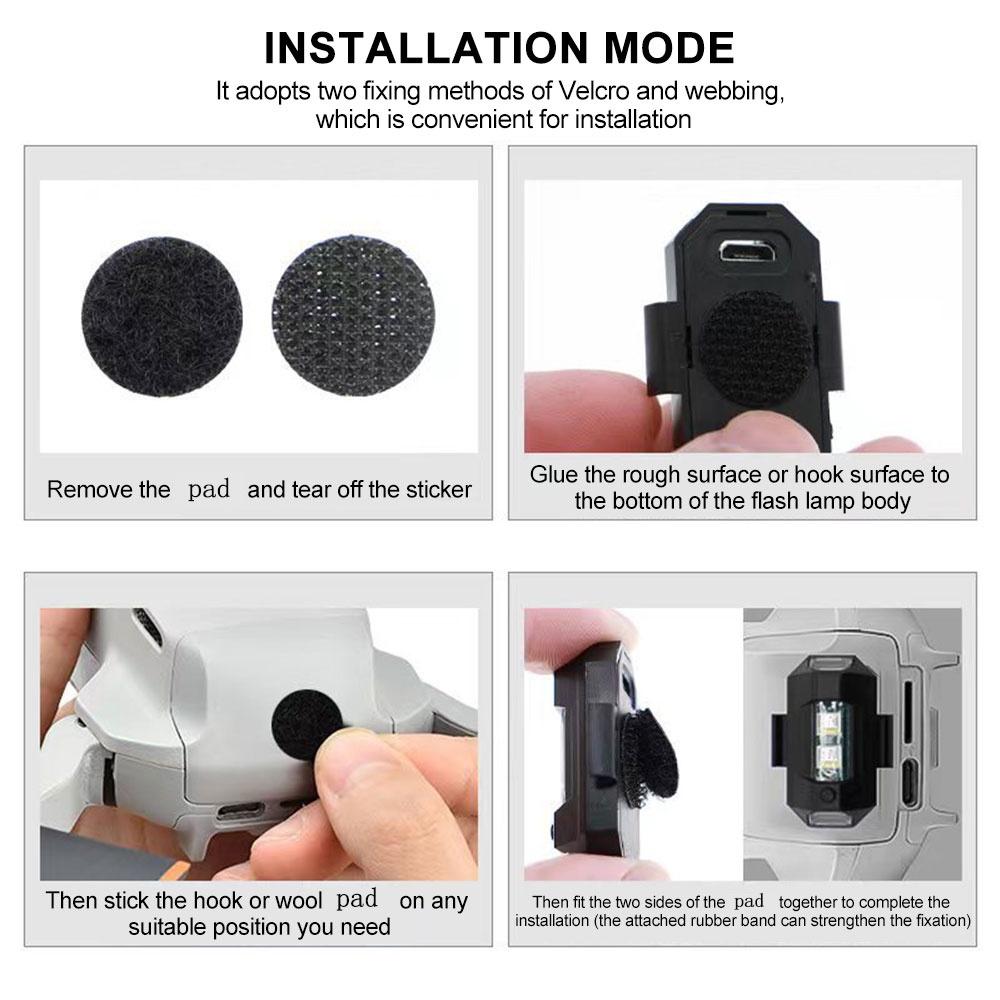 INSTALLATION MODE

It adopts two fixing methods of Velcro and webbing, which is convenient for installation

Remove the pad and tear off the sticker

Glue the rough surface or hook surface to the bottom of the flash lamp body

Then stick the hook or wool pad on any suitable position you need

Then fit the two sides of the pad together to complete the installation (the attached rubber band can strengthen the fixation)