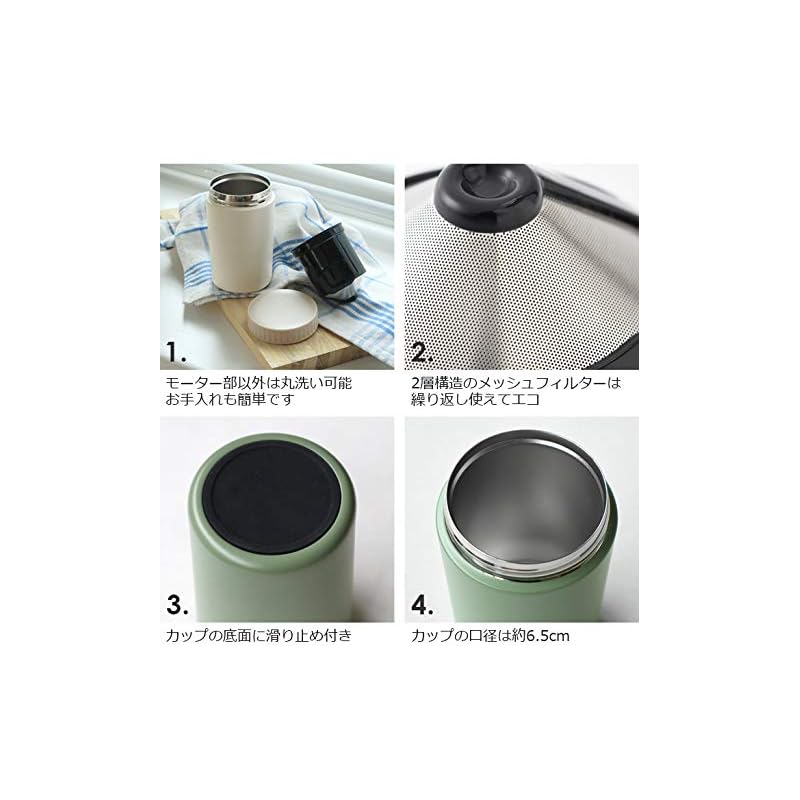 1.

モーター部以外は丸洗い可能
お手入れも簡単です

2.

2層構造のメッシュフィルターは
繰り返し使えてエコ

3.

カップの底面に滑り止め付き

4.

カップの口径は約6.5cm